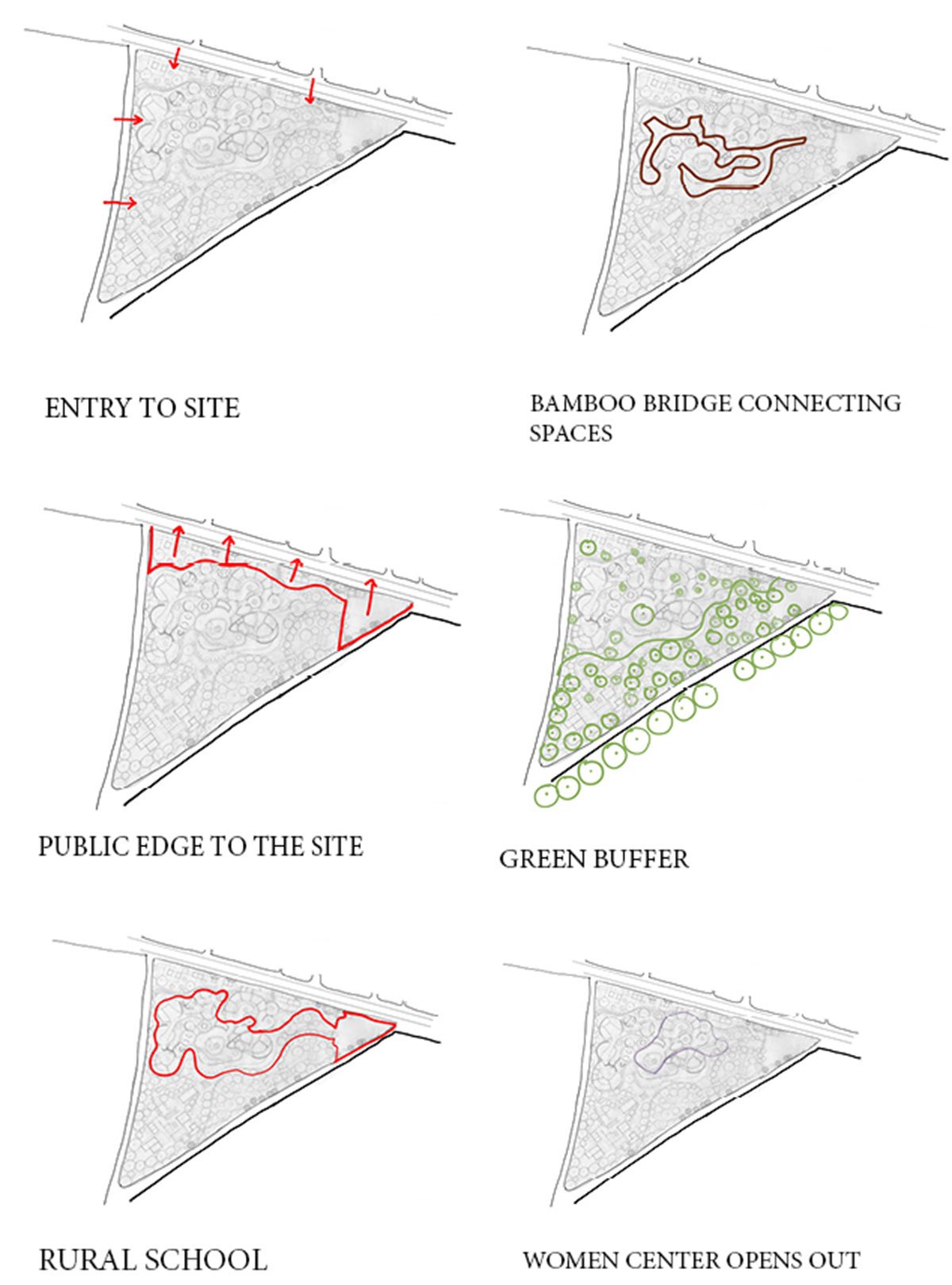 ENTRY TO SITE

BAMBOO BRIDGE CONNECTING SPACES

PUBLIC EDGE TO THE SITE

GREEN BUFFER

RURAL SCHOOL

WOMEN CENTER OPENS OUT