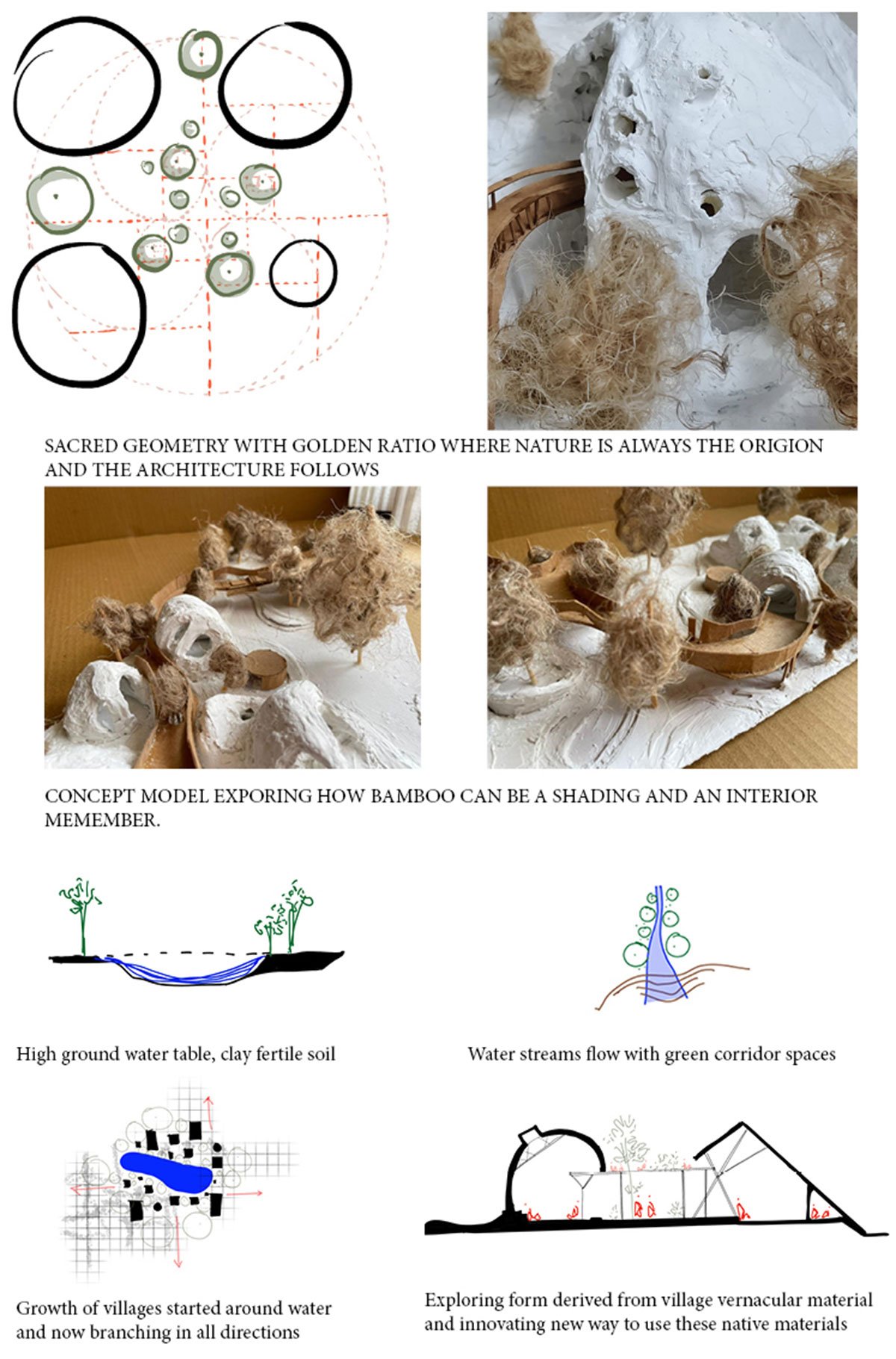 SACRED GEOMETRY WITH GOLDEN RATIO WHERE NATURE IS ALWAYS THE ORIGION AND THE ARCHITECTURE FOLLOWS

CONCEPT MODEL EXPORING HOW BAMBOO CAN BE A SHADING AND AN INTERIOR MEMEMBER.

High ground water table, clay fertile soil

Water streams flow with green corridor spaces

Growth of villages started around water and now branching in all directions

Exploring form derived from village vernacular material and innovating new way to use these native materials