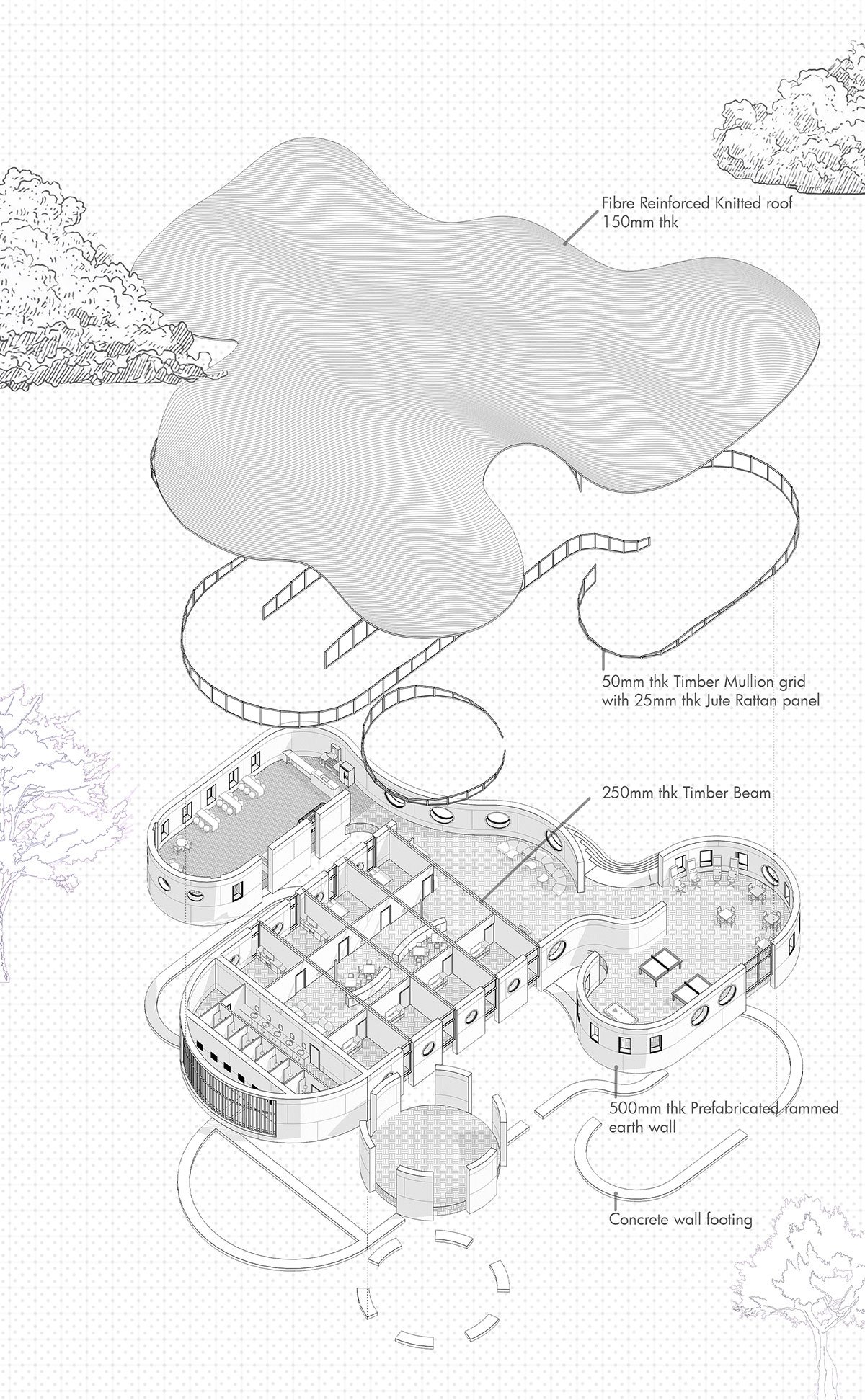 Fibre Reinforced Knitted roof
150mm thk

50mm thk Timber Mullion grid
with 25mm thk Jute Rattan panel

250mm thk Timber Beam

500mm thk Prefabricated rammed
earth wall

Concrete wall footing