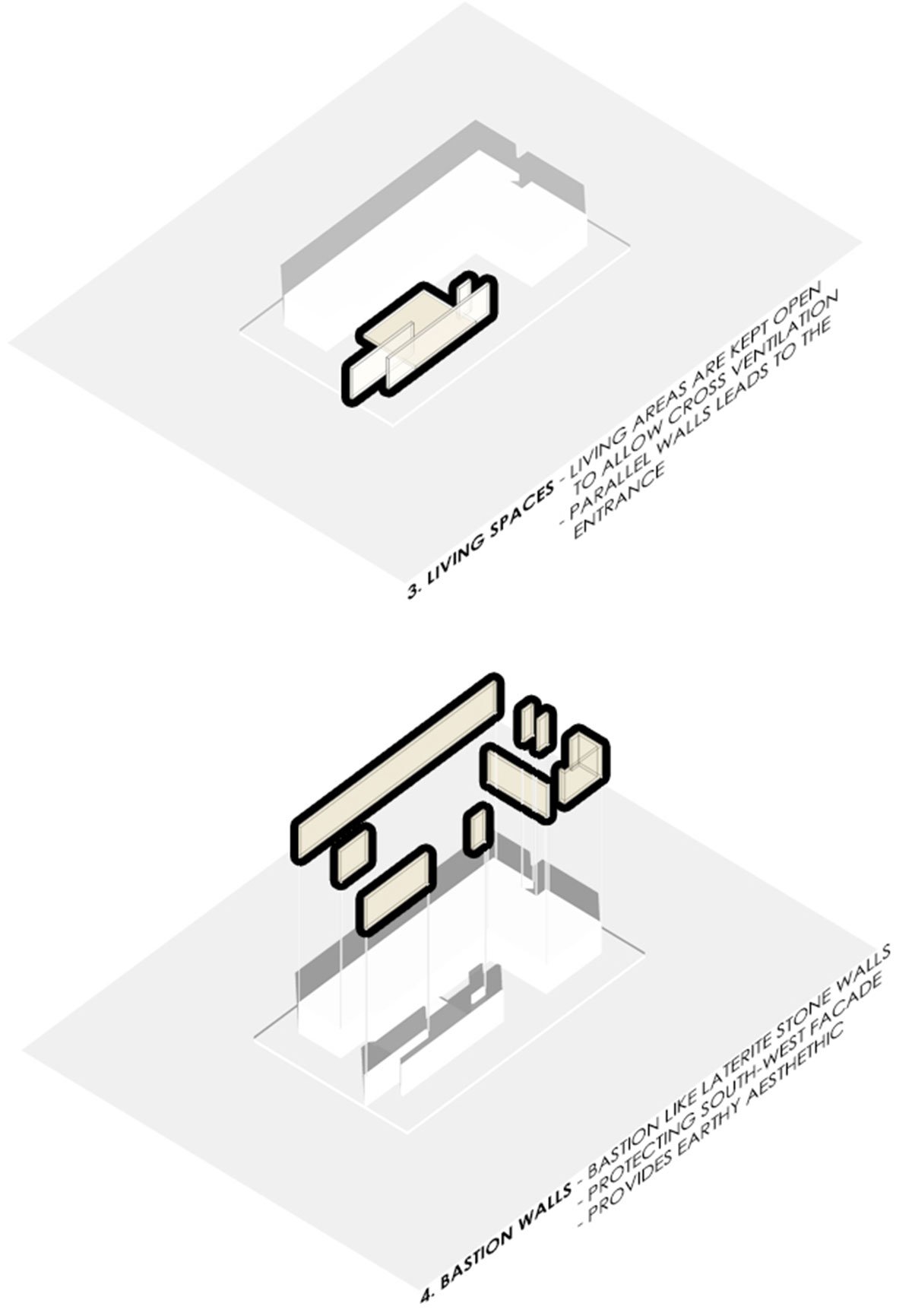 3. LIVING SPACES - LIVING AREAS ARE KEPT OPEN TO ALLOW CROSS VENTILATION
- PARALLEL WALLS LEADS TO THE ENTRANCE

4. BASTION WALLS - BASTION LIKE LATERITE STONE WALLS
- PROTECTING SOUTH-WEST FACADE
- PROVIDES EARTHY AESTHETHIC