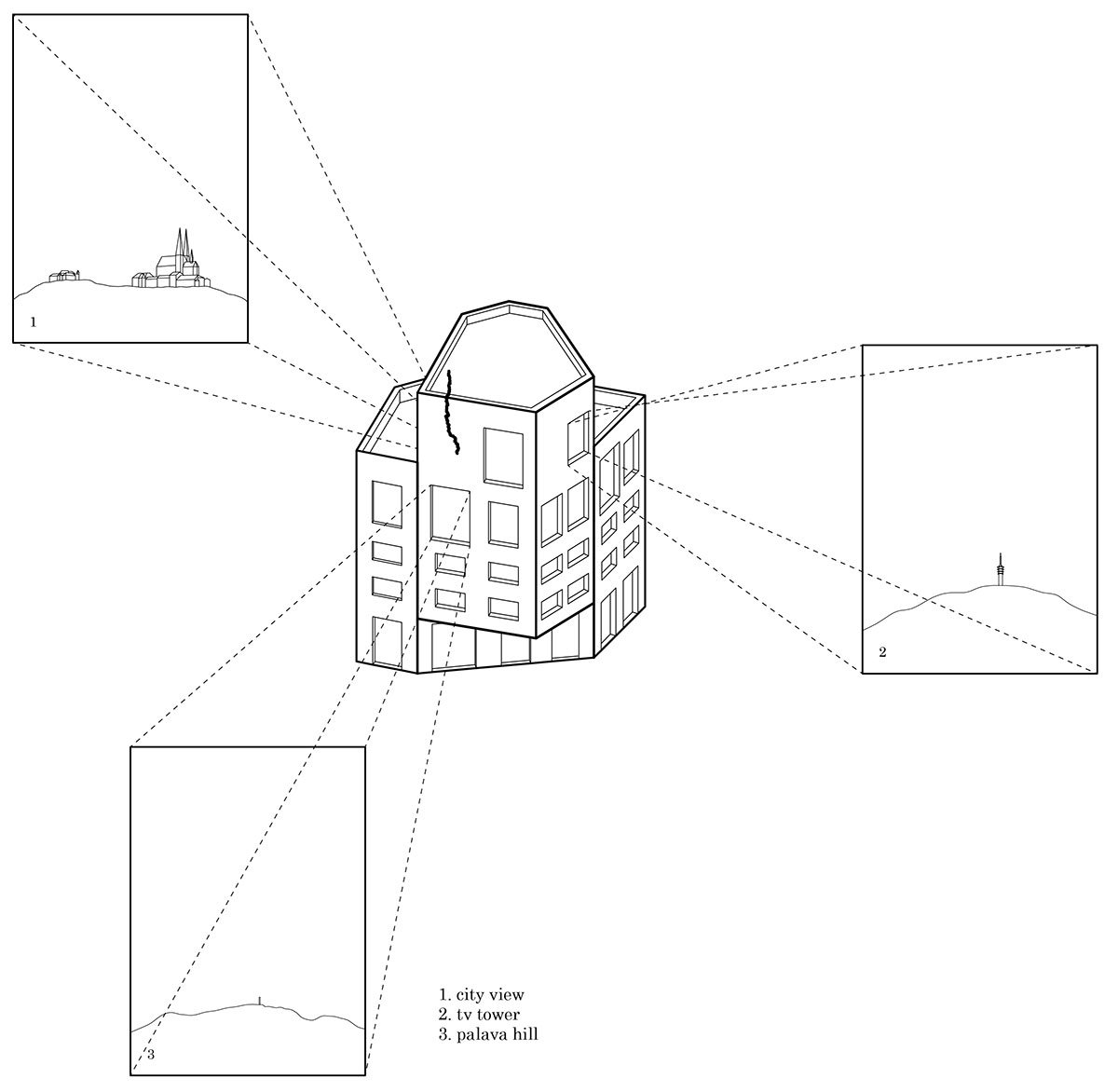 1

2

3

1. city view
2. tv tower
3. palava hill