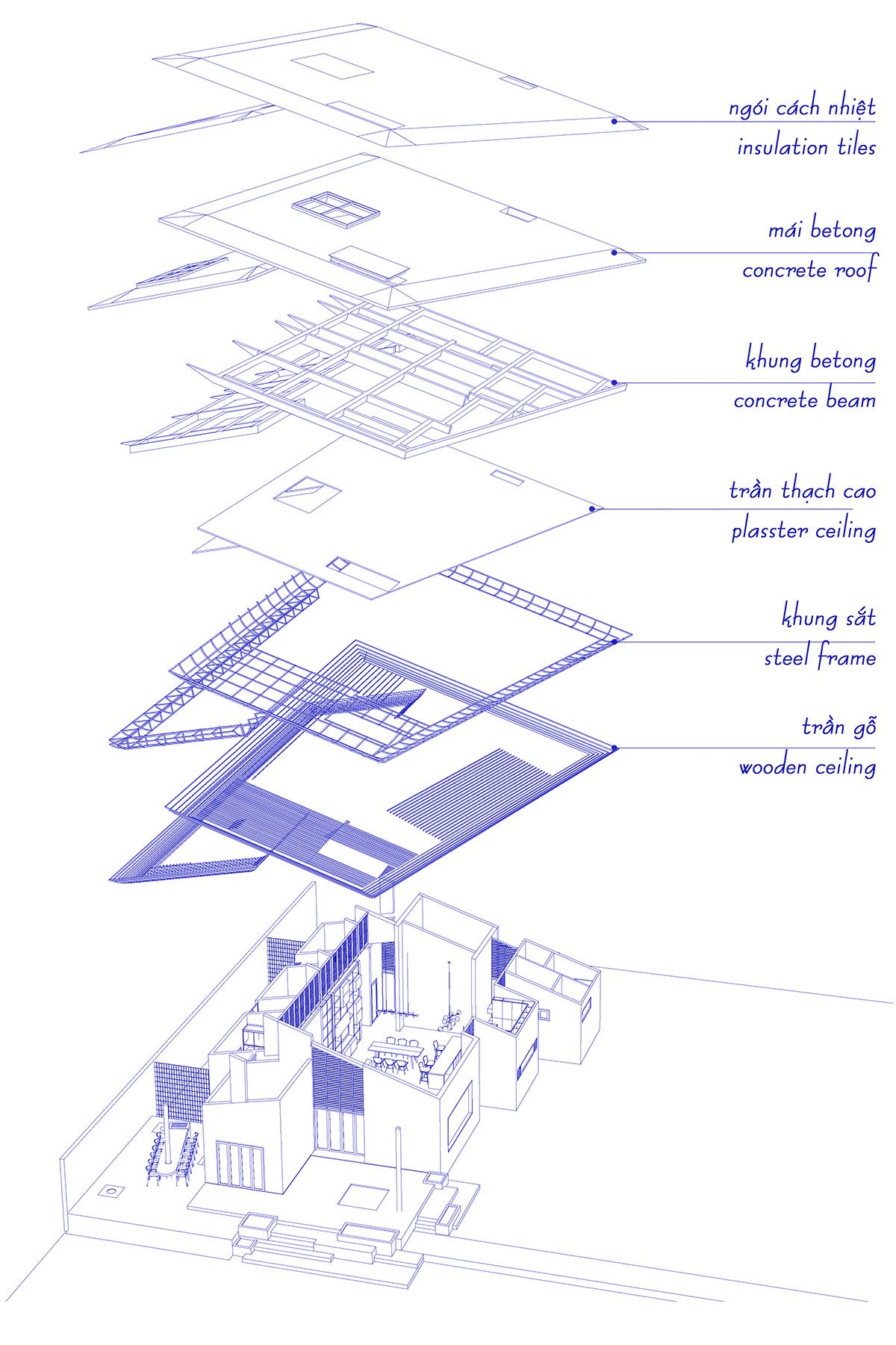 ngói cách nhiệt
insulation tiles

mái betong
concrete roof

khung betong
concrete beam

trần thạch cao
plasster ceiling

khung sắt
steel frame

trần gỗ
wooden ceiling