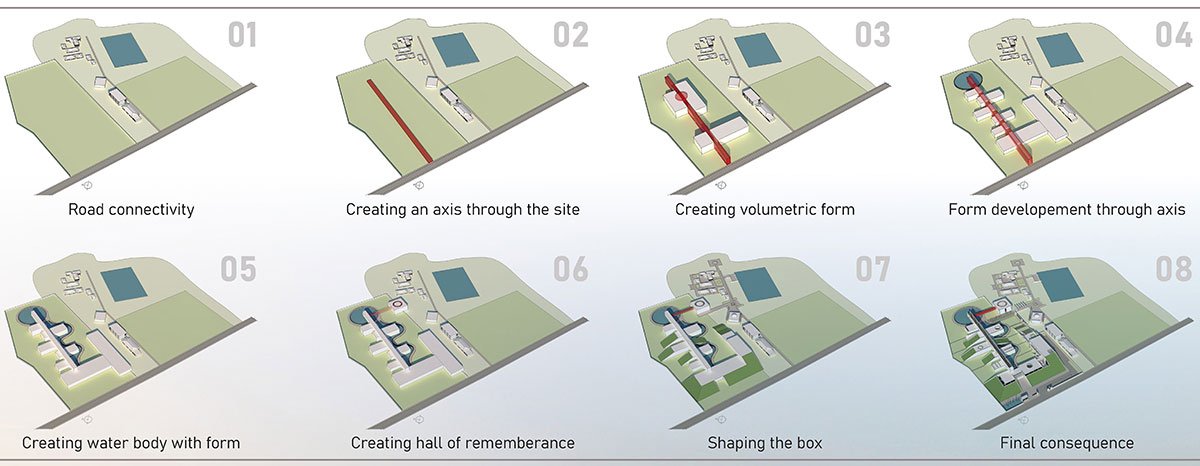 01
Road connectivity

02
Creating an axis through the site

03
Creating volumetric form

04
Form developement through axis

05
Creating water body with form

06
Creating hall of rememberance

07
Shaping the box

08
Final consequence