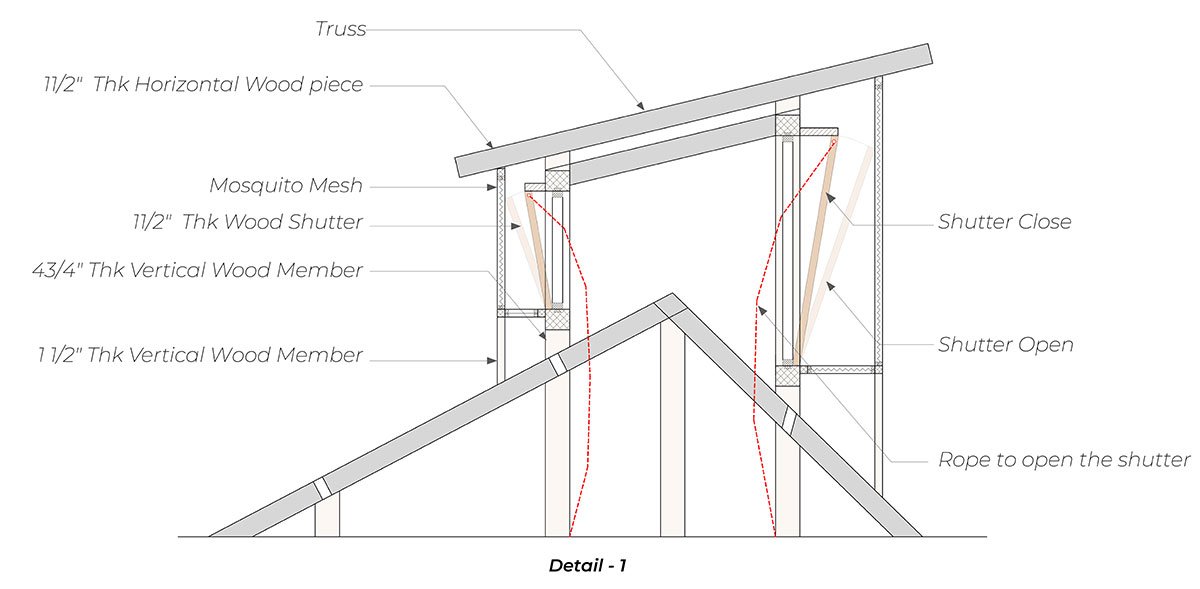 Truss

11/2"  Thk Horizontal Wood piece

Mosquito Mesh

11/2"  Thk Wood Shutter

43/4" Thk Vertical Wood Member

1 1/2" Thk Vertical Wood Member

Shutter Close

Shutter Open

Rope to open the shutter

Detail - 1