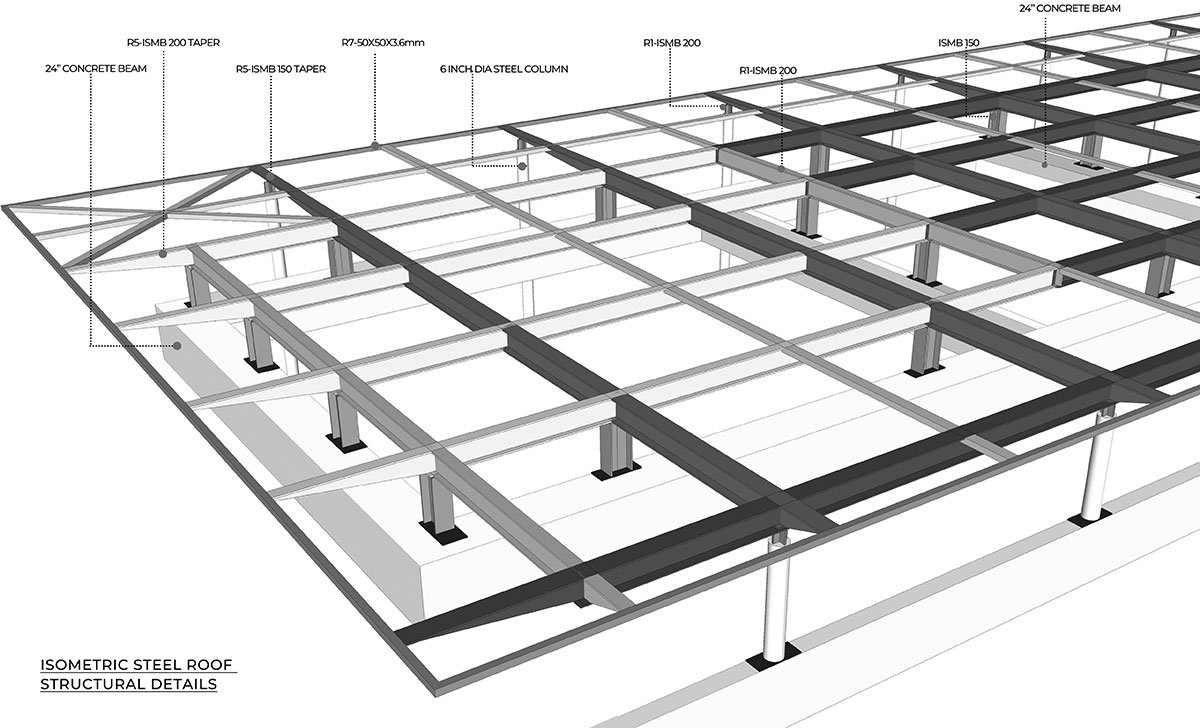 24" CONCRETE BEAM

R5-ISMB 200 TAPER

R5-ISMB 150 TAPER

R7-50X50X3.6mm

6 INCH DIA STEEL COLUMN

R1-ISMB 200

R1-ISMB 200

ISMB 150

24" CONCRETE BEAM

ISOMETRIC STEEL ROOF
STRUCTURAL DETAILS