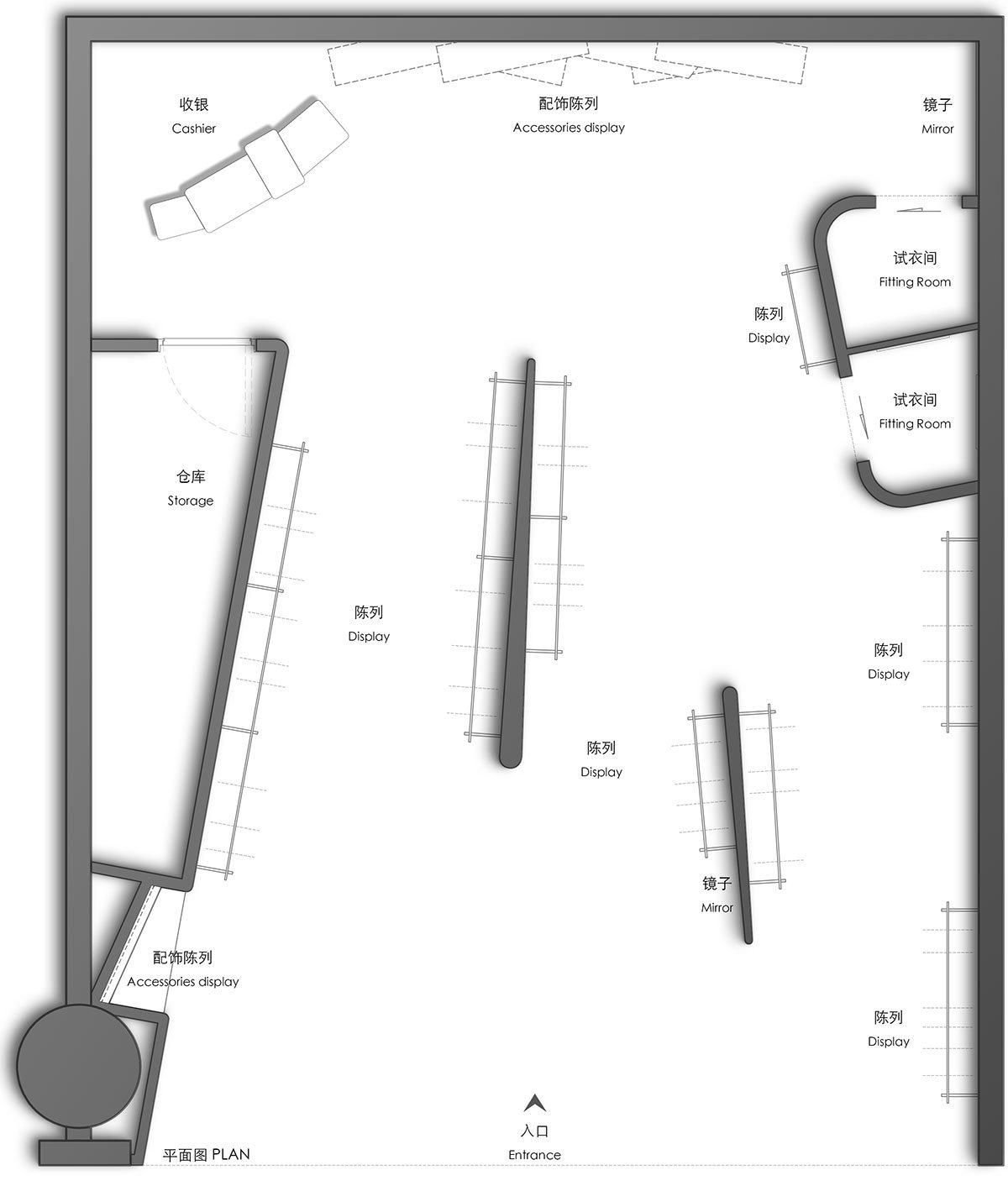 收银
Cashier

配饰陈列
Accessories display

镜子
Mirror

试衣间
Fitting Room

陈列
Display

试衣间
Fitting Room

仓库
Storage

陈列
Display

陈列
Display

陈列
Display

镜子
Mirror

配饰陈列
Accessories display

陈列
Display

入口
Entrance

平面图 PLAN