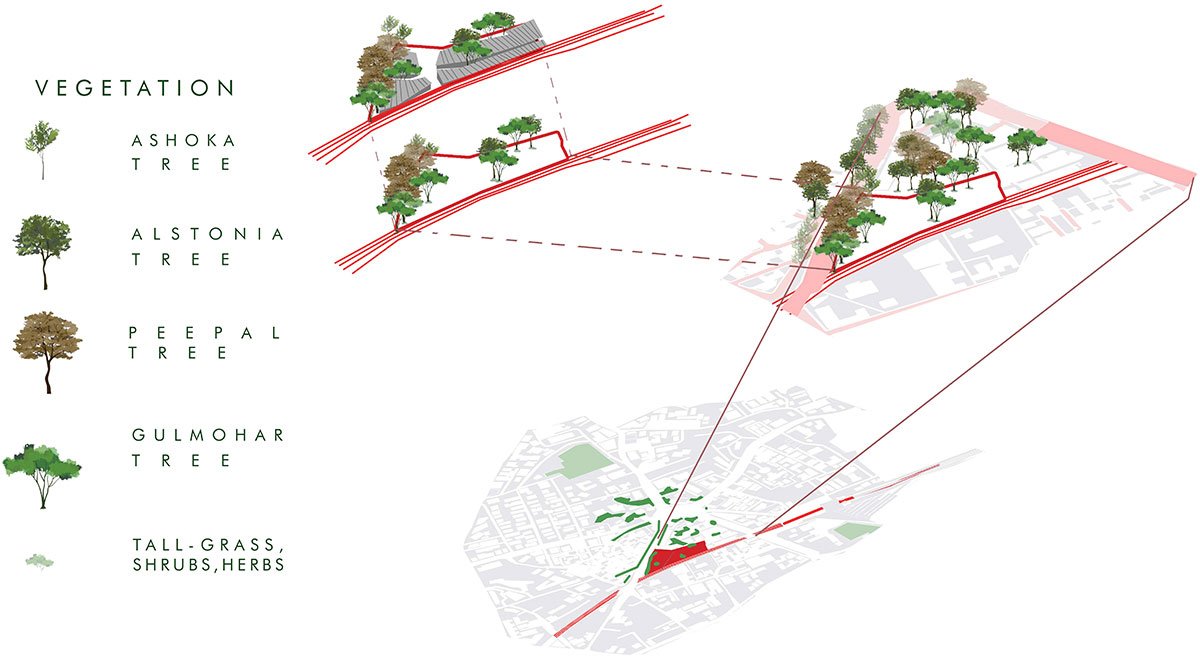 VEGETATION

ASHOKA TREE

ALSTONIA TREE

PEEPAL TREE

GULMOHAR TREE

TALL-GRASS, SHRUBS,HERBS