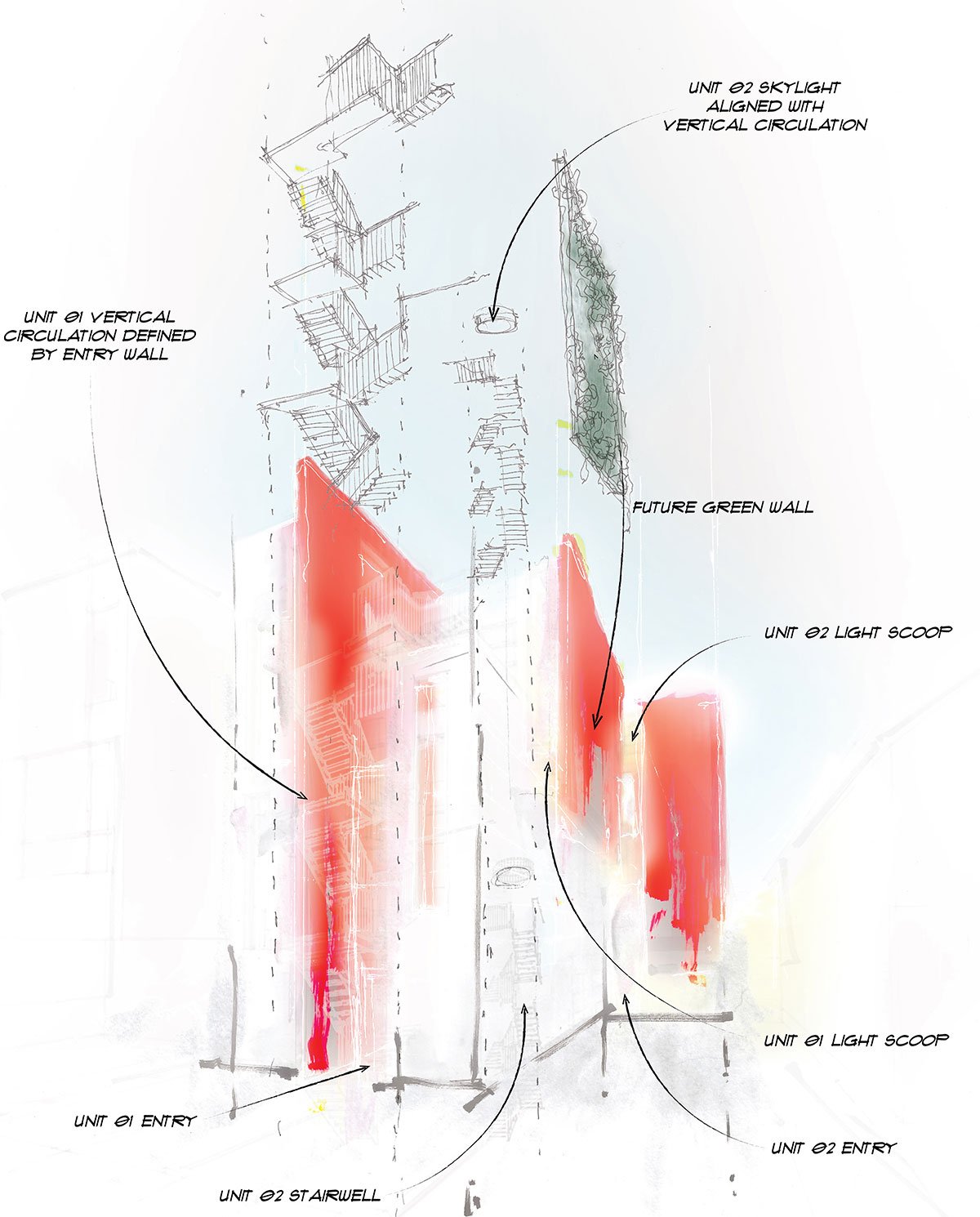 UNIT 02 SKYLIGHT ALIGNED WITH VERTICAL CIRCULATION

UNIT 01 VERTICAL CIRCULATION DEFINED BY ENTRY WALL

FUTURE GREEN WALL

UNIT 02 LIGHT SCOOP

UNIT 01 LIGHT SCOOP

UNIT 01 ENTRY

UNIT 02 ENTRY

UNIT 02 STAIRWELL