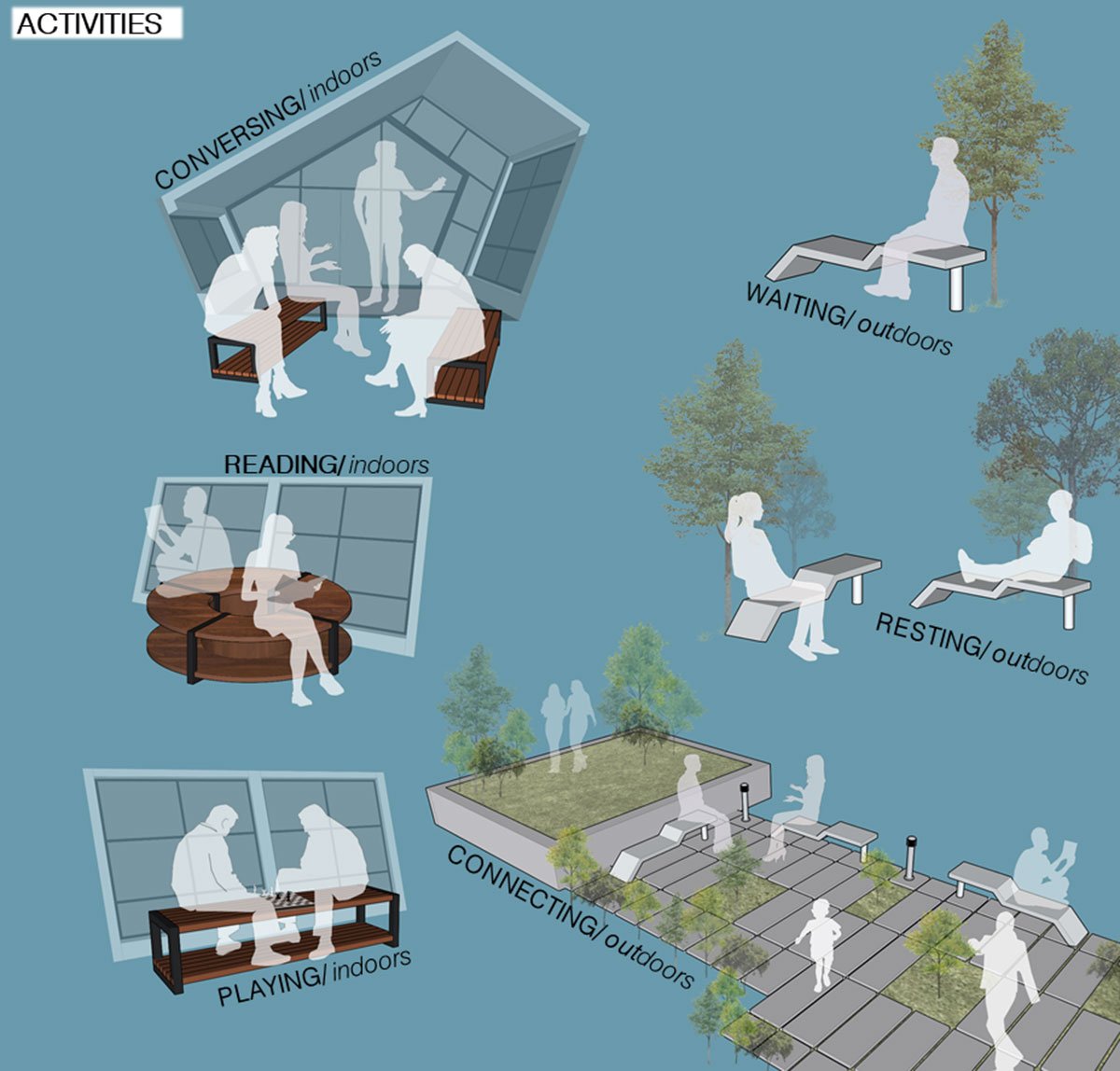 ACTIVITIES

CONVERSING/ indoors

WAITING/ outdoors

READING/ indoors

RESTING/ outdoors

CONNECTING/ outdoors

PLAYING/ indoors