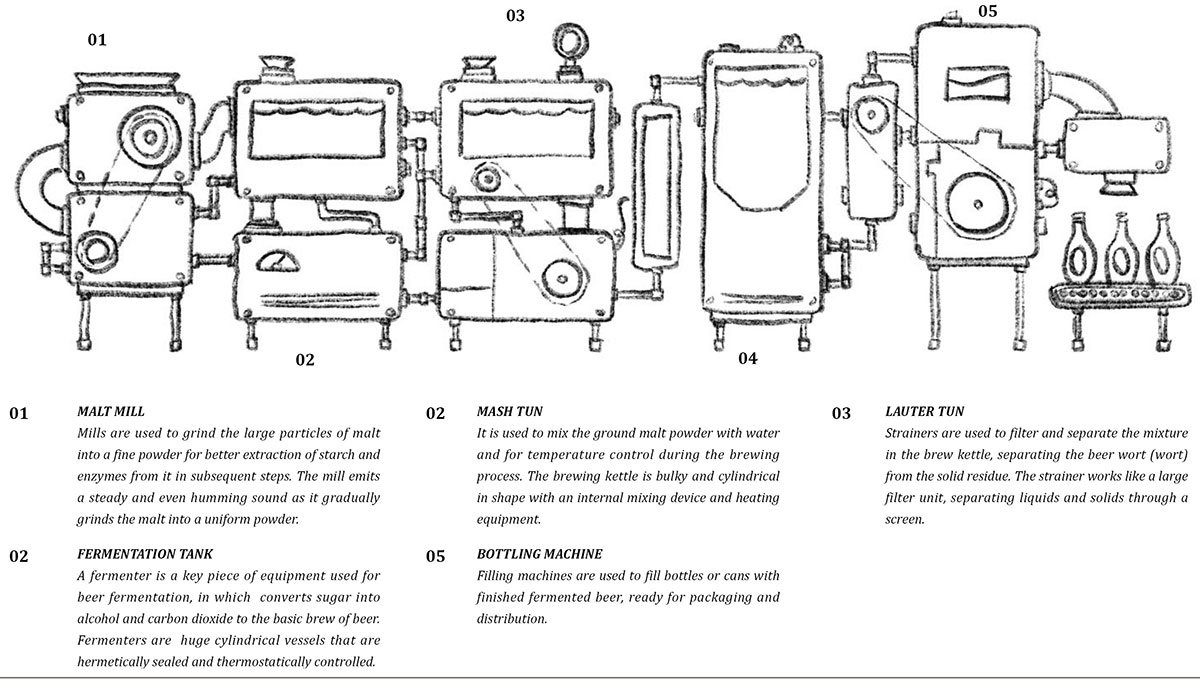 01

03

05

02

04

01 MALT MILL
Mills are used to grind the large particles of malt into a fine powder for better extraction of starch and enzymes from it in subsequent steps. The mill emits a steady and even humming sound as it gradually grinds the malt into a uniform powder.

02 FERMENTATION TANK
A fermenter is a key piece of equipment used for beer fermentation, in which converts sugar into alcohol and carbon dioxide to the basic brew of beer. Fermenters are huge cylindrical vessels that are hermetically sealed and thermostatically controlled.

02 MASH TUN
It is used to mix the ground malt powder with water and for temperature control during the brewing process. The brewing kettle is bulky and cylindrical in shape with an internal mixing device and heating equipment.

05 BOTTLING MACHINE
Filling machines are used to fill bottles or cans with finished fermented beer, ready for packaging and distribution.

03 LAUTER TUN
Strainers are used to filter and separate the mixture in the brew kettle, separating the beer wort (wort) from the solid residue. The strainer works like a large filter unit, separating liquids and solids through a screen.