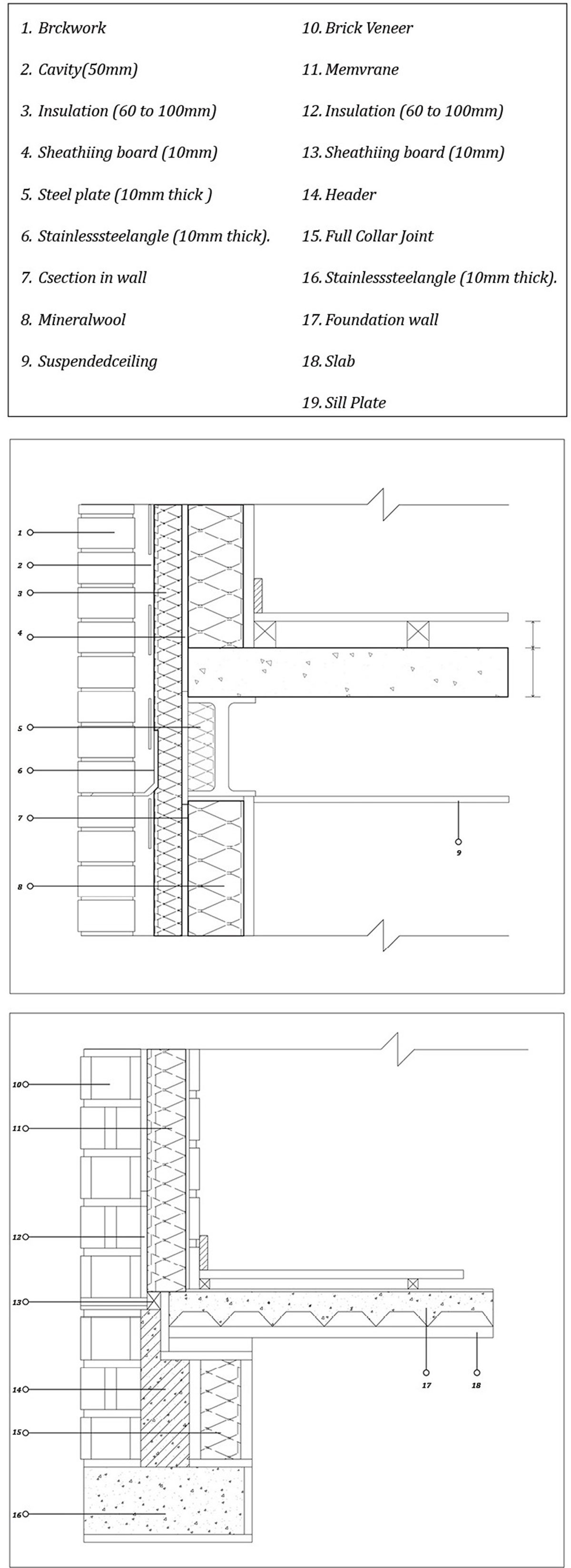 1. Brckwork
2. Cavity(50mm)
3. Insulation (60 to 100mm)
4. Sheathiing board (10mm)
5. Steel plate (10mm thick )
6. Stainlesssteelangle (10mm thick).
7. Csection in wall
8. Mineralwool
9. Suspendedceiling

10. Brick Veneer
11. Memvrane
12. Insulation (60 to 100mm)
13. Sheathiing board (10mm)
14. Header
15. Full Collar Joint
16. Stainlesssteelangle (10mm thick).
17. Foundation wall
18. Slab
19. Sill Plate

1
2
3
4
5
6
7
8
9

10
11
12
13
14
15
16
17
18