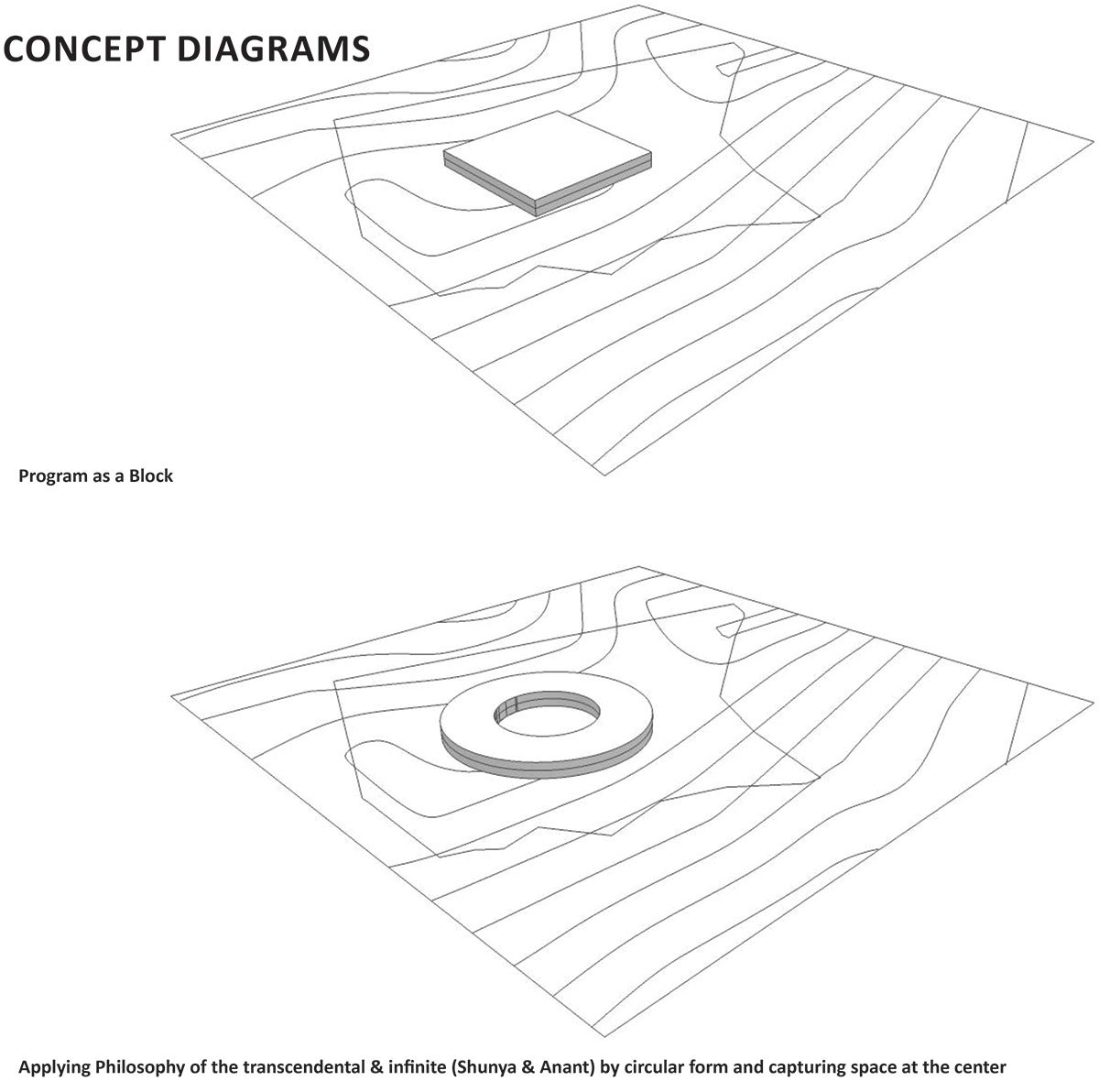 CONCEPT DIAGRAMS

Program as a Block

Applying Philosophy of the transcendental & infinite (Shunya & Anant) by circular form and capturing space at the center