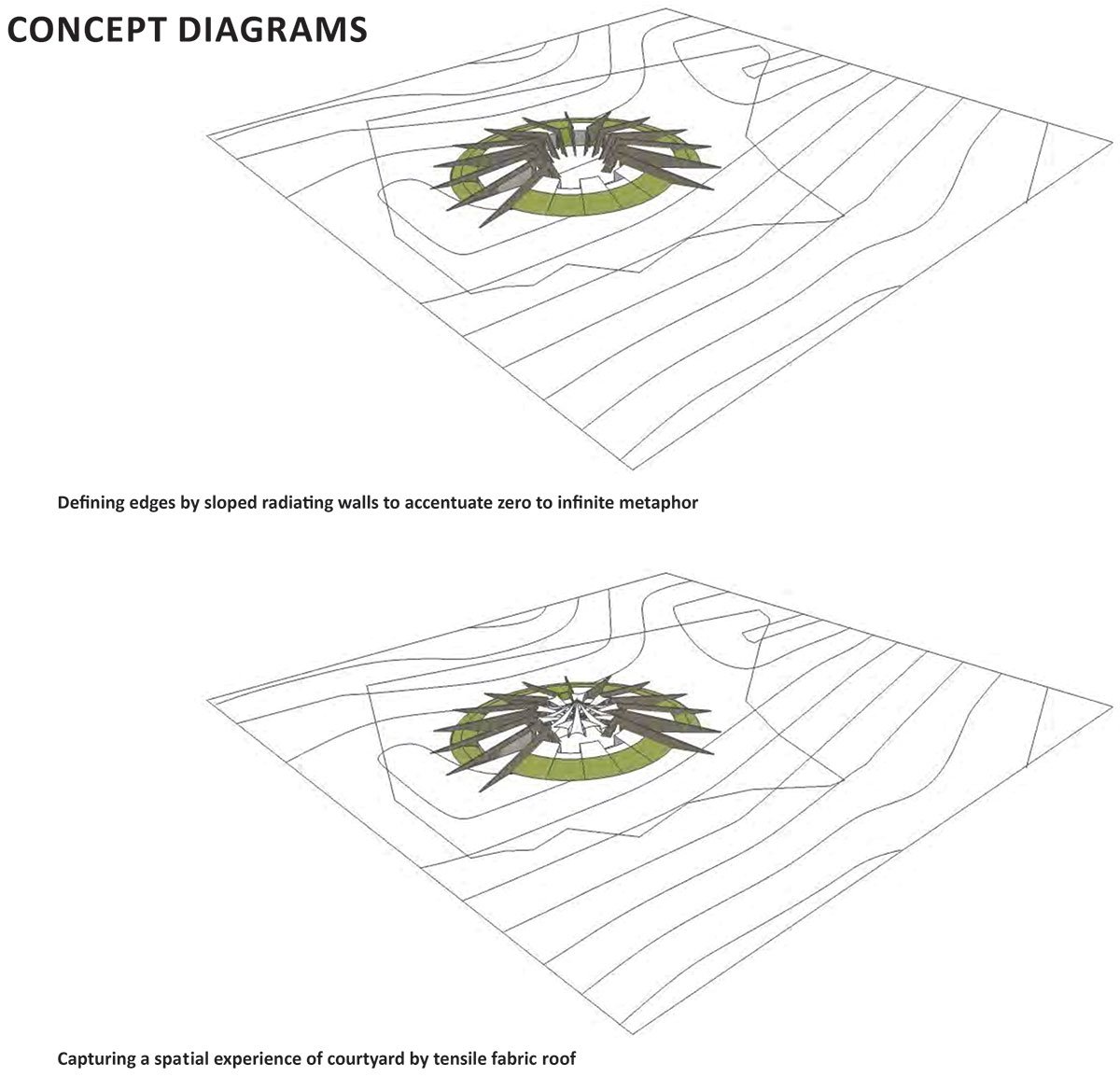 CONCEPT DIAGRAMS

Defining edges by sloped radiating walls to accentuate zero to infinite metaphor

Capturing a spatial experience of courtyard by tensile fabric roof