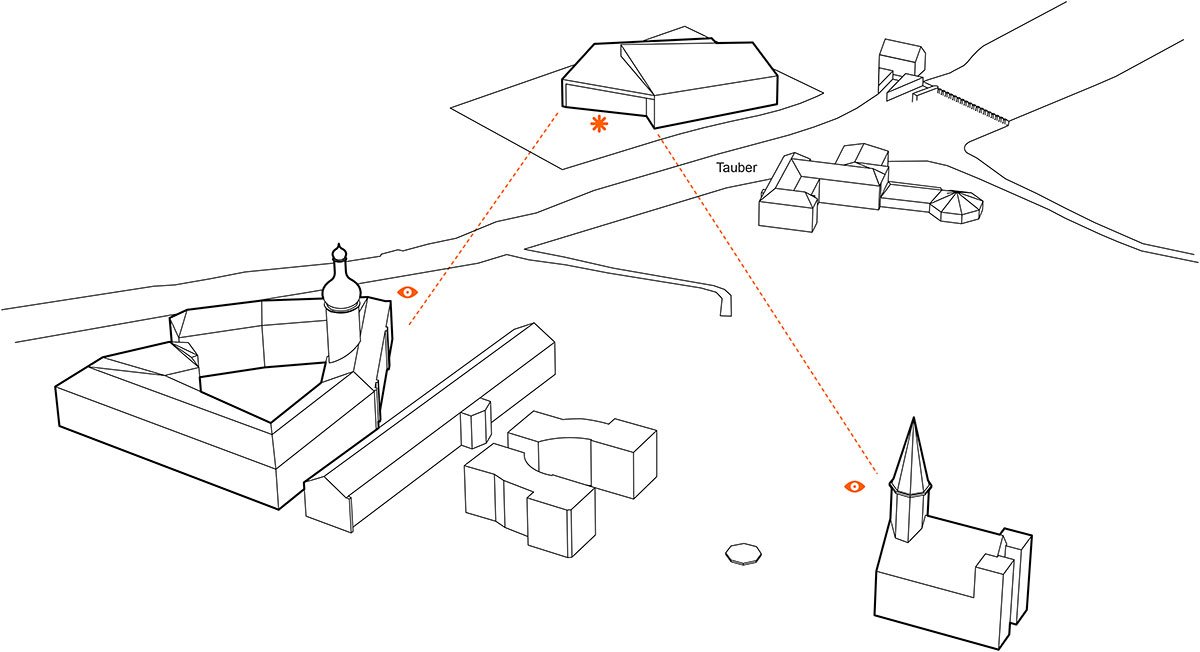 Tauber