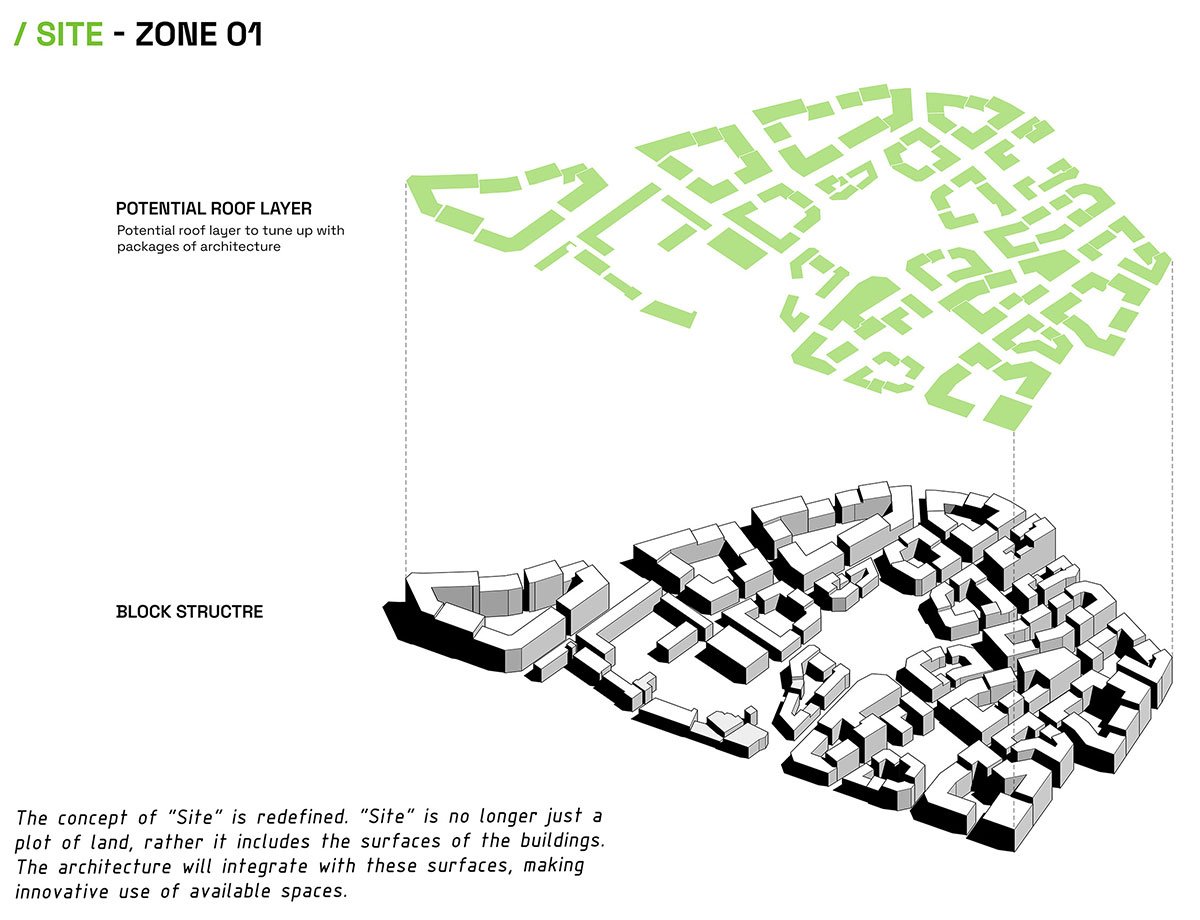 / SITE - ZONE 01

POTENTIAL ROOF LAYER
Potential roof layer to tune up with packages of architecture

BLOCK STRUCTRE

The concept of "Site" is redefined. "Site" is no longer just a plot of land, rather it includes the surfaces of the buildings. The architecture will integrate with these surfaces, making innovative use of available spaces.