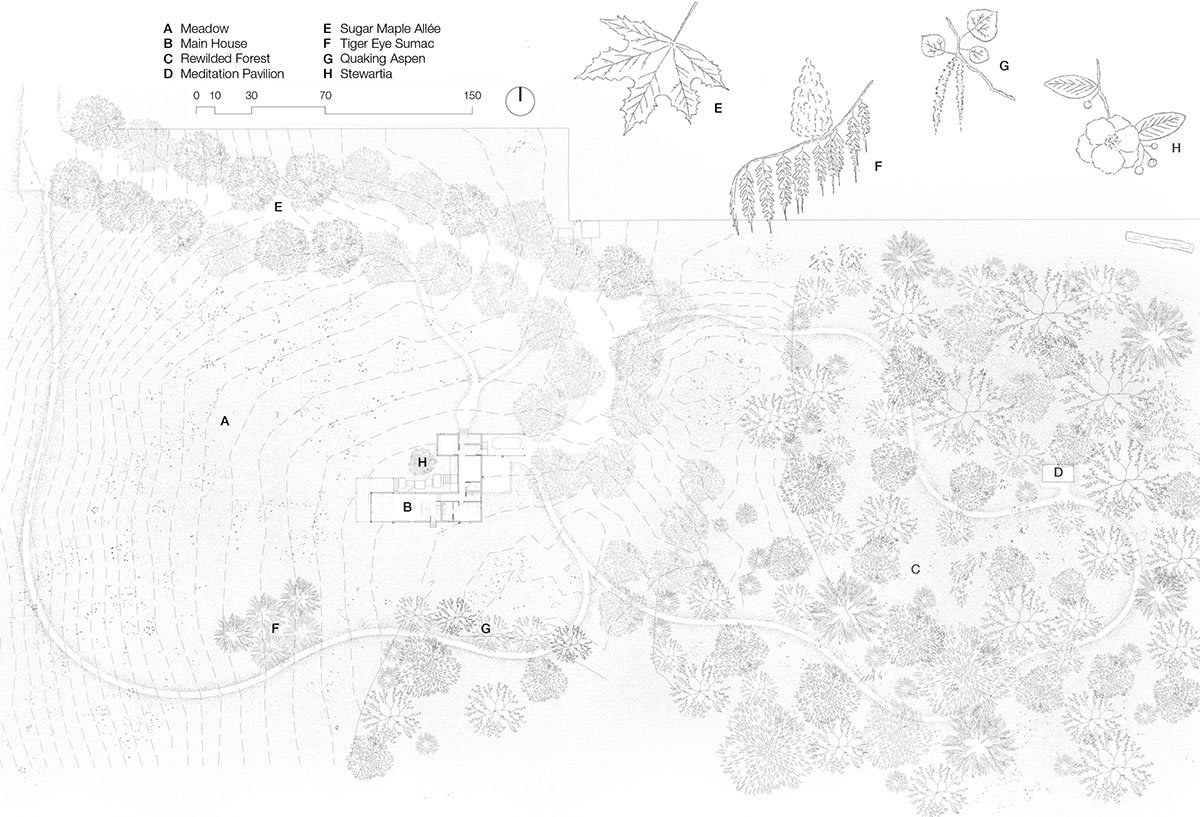 A Meadow
B Main House
C Rewilded Forest
D Meditation Pavilion

E Sugar Maple Allée
F Tiger Eye Sumac
G Quaking Aspen
H Stewartia

0 10 30 70 150

E

F

G

H

E

A

H

B

D

C

F

G