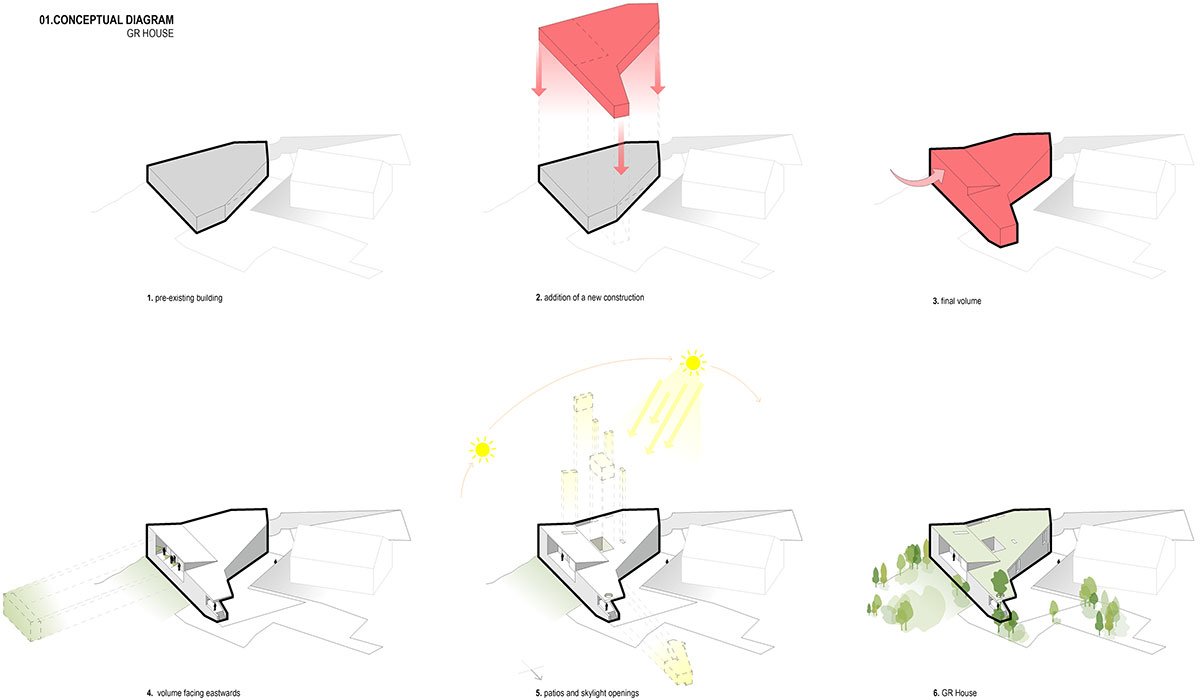 01.CONCEPTUAL DIAGRAM
GR HOUSE

1. pre-existing building

2. addition of a new construction

3. final volume

4. volume facing eastwards

5. patios and skylight openings

6. GR House