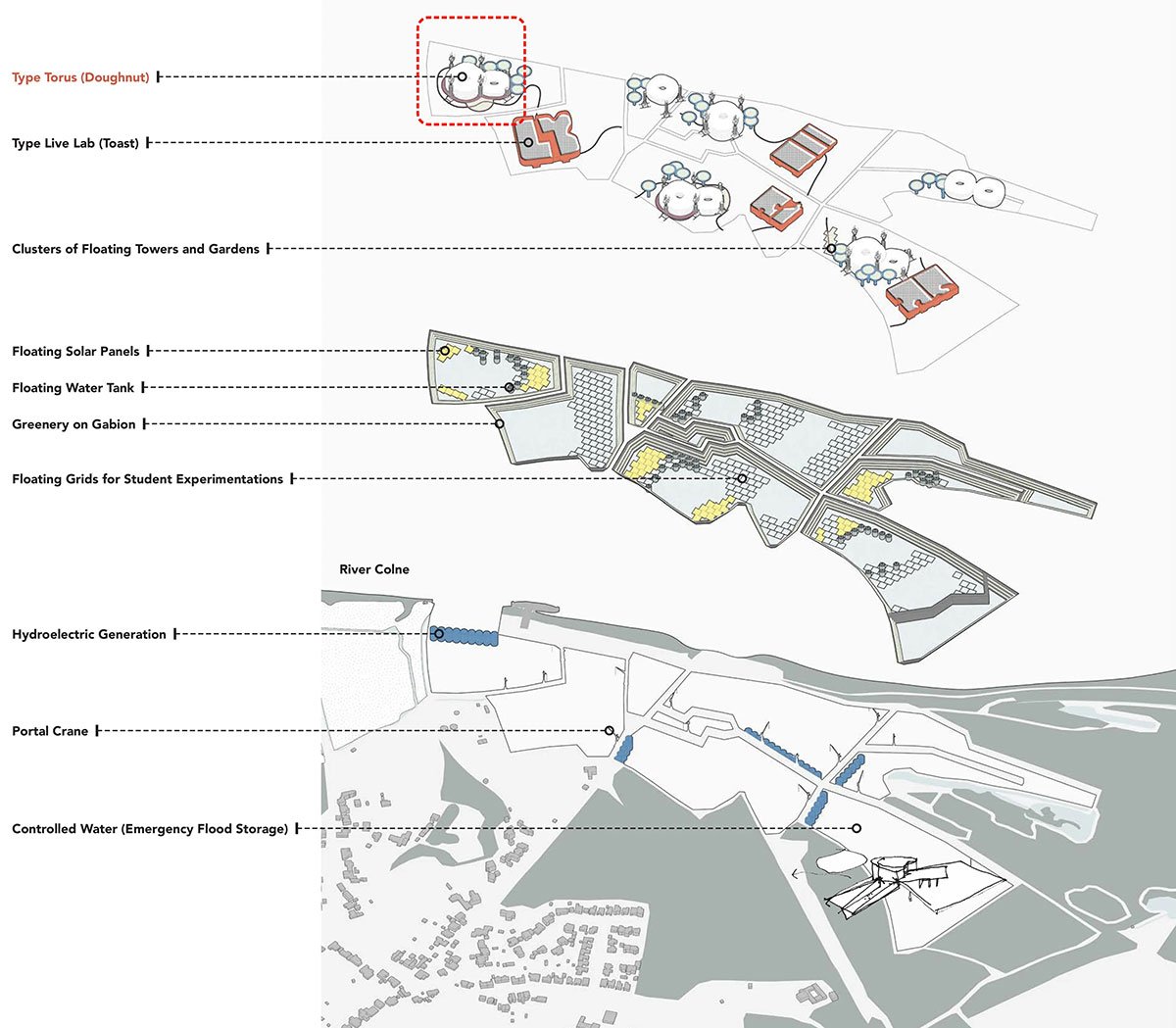 Type Torus (Doughnut)

Type Live Lab (Toast)

Clusters of Floating Towers and Gardens

Floating Solar Panels

Floating Water Tank

Greenery on Gabion

Floating Grids for Student Experimentations

River Colne

Hydroelectric Generation

Portal Crane

Controlled Water (Emergency Flood Storage)