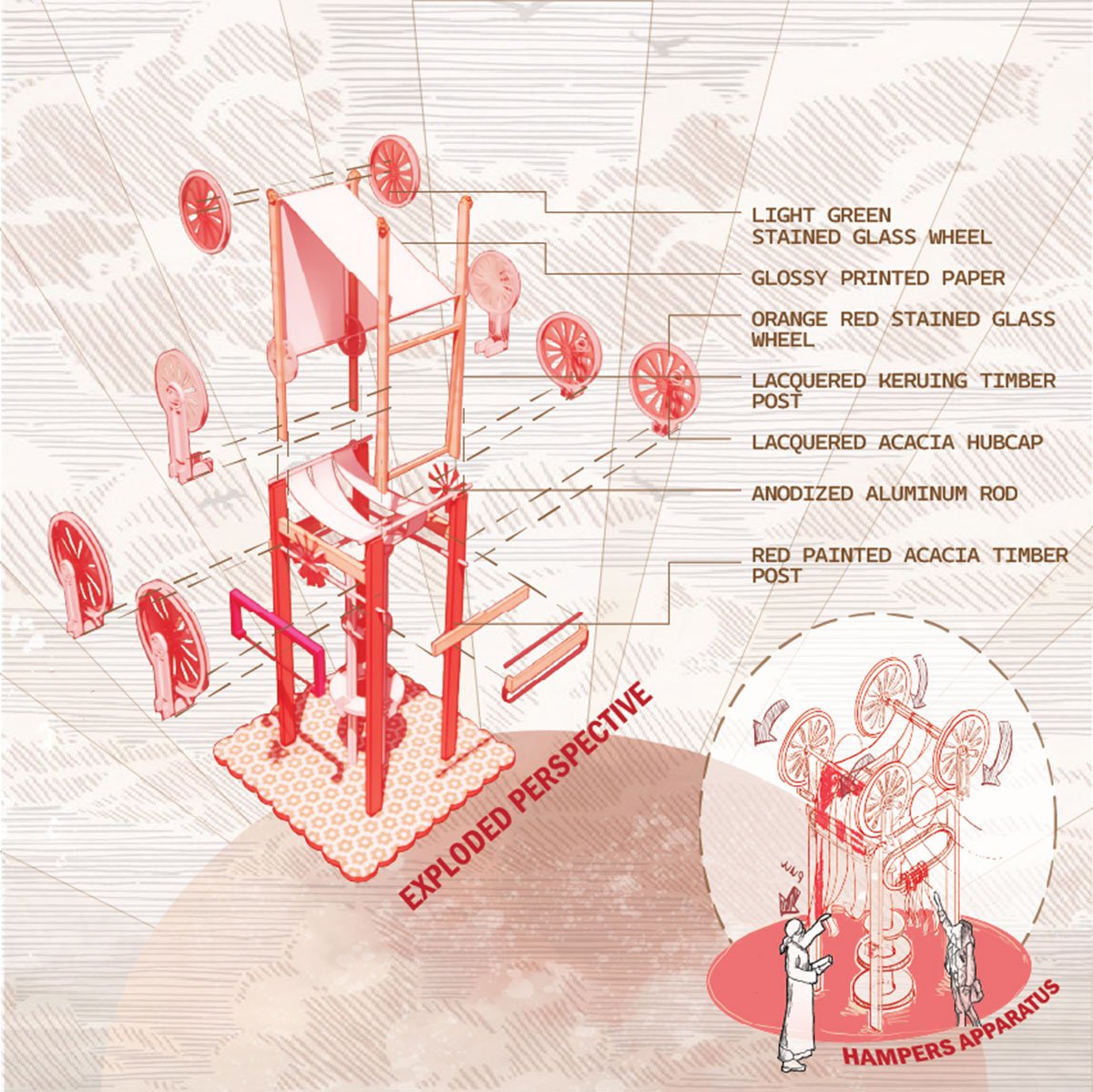 LIGHT GREEN STAINED GLASS WHEEL

GLOSSY PRINTED PAPER

ORANGE RED STAINED GLASS WHEEL

LACQUERED KERUING TIMBER POST

LACQUERED ACACIA HUBCAP

ANODIZED ALUMINUM ROD

RED PAINTED ACACIA TIMBER POST

EXPLODED PERSPECTIVE

HAMPERS APPARATUS