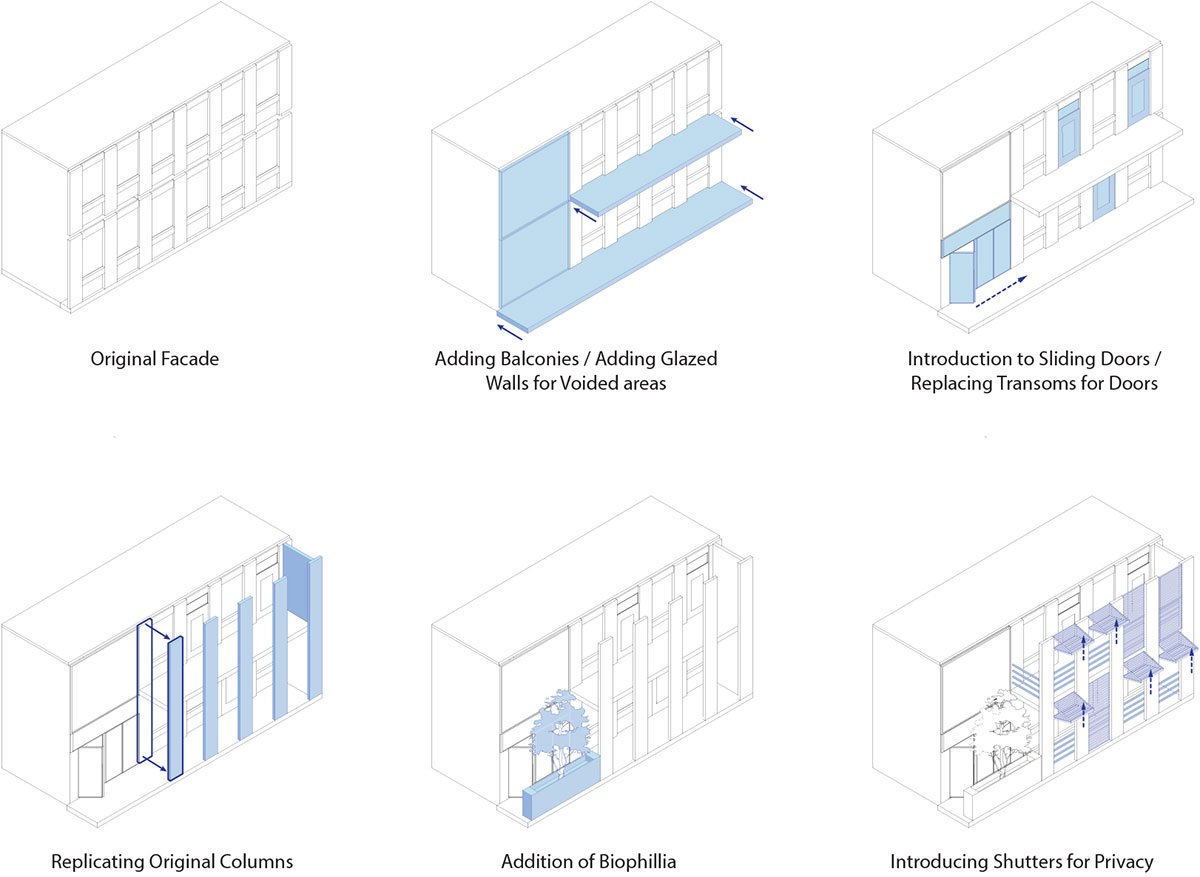 Original Facade

Adding Balconies / Adding Glazed Walls for Voided areas

Introduction to Sliding Doors / Replacing Transoms for Doors

Replicating Original Columns

Addition of Biophillia

Introducing Shutters for Privacy