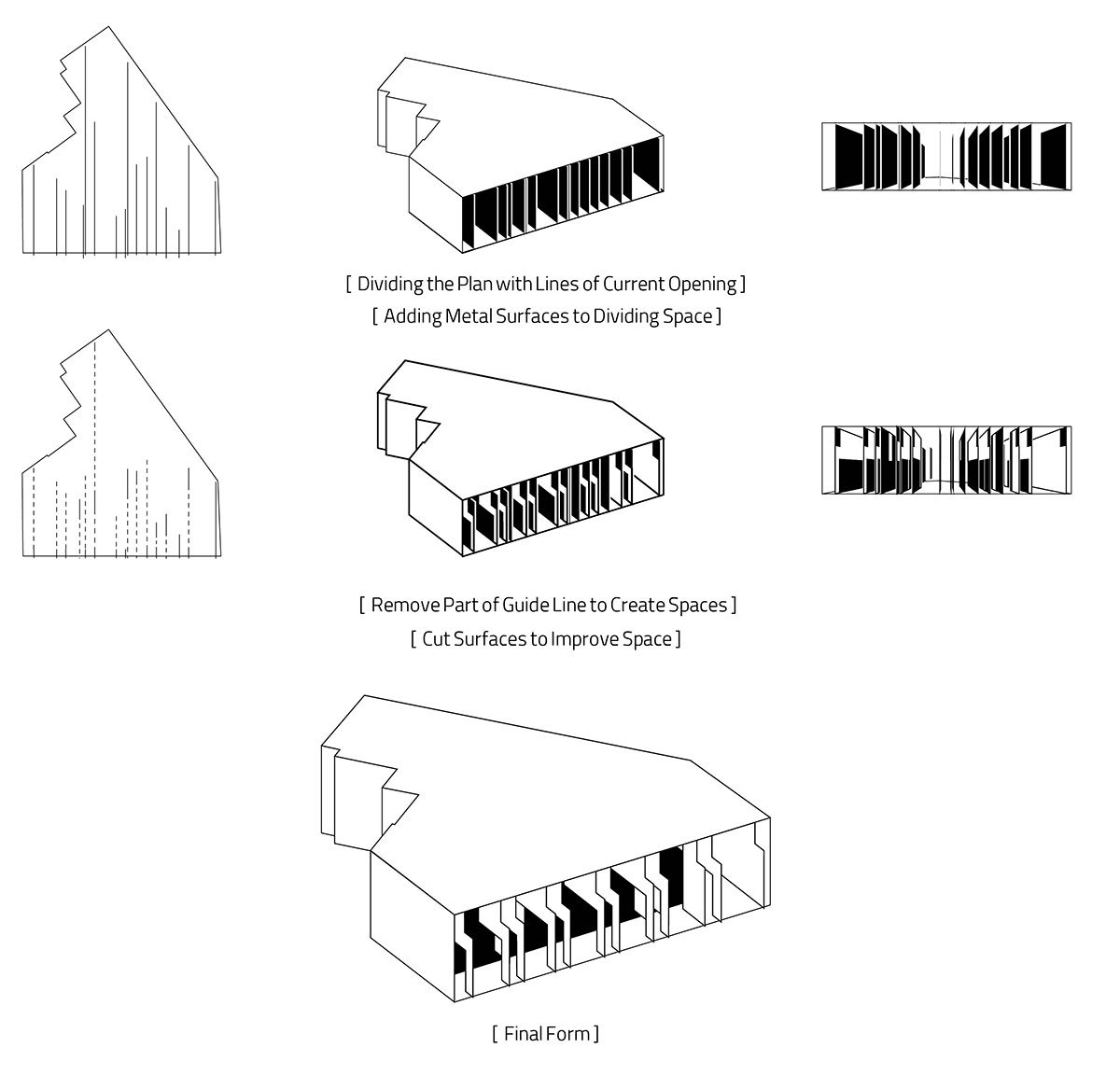 [ Dividing the Plan with Lines of Current Opening ]
[ Adding Metal Surfaces to Dividing Space ]

[ Remove Part of Guide Line to Create Spaces ]
[ Cut Surfaces to Improve Space ]

[ Final Form ]