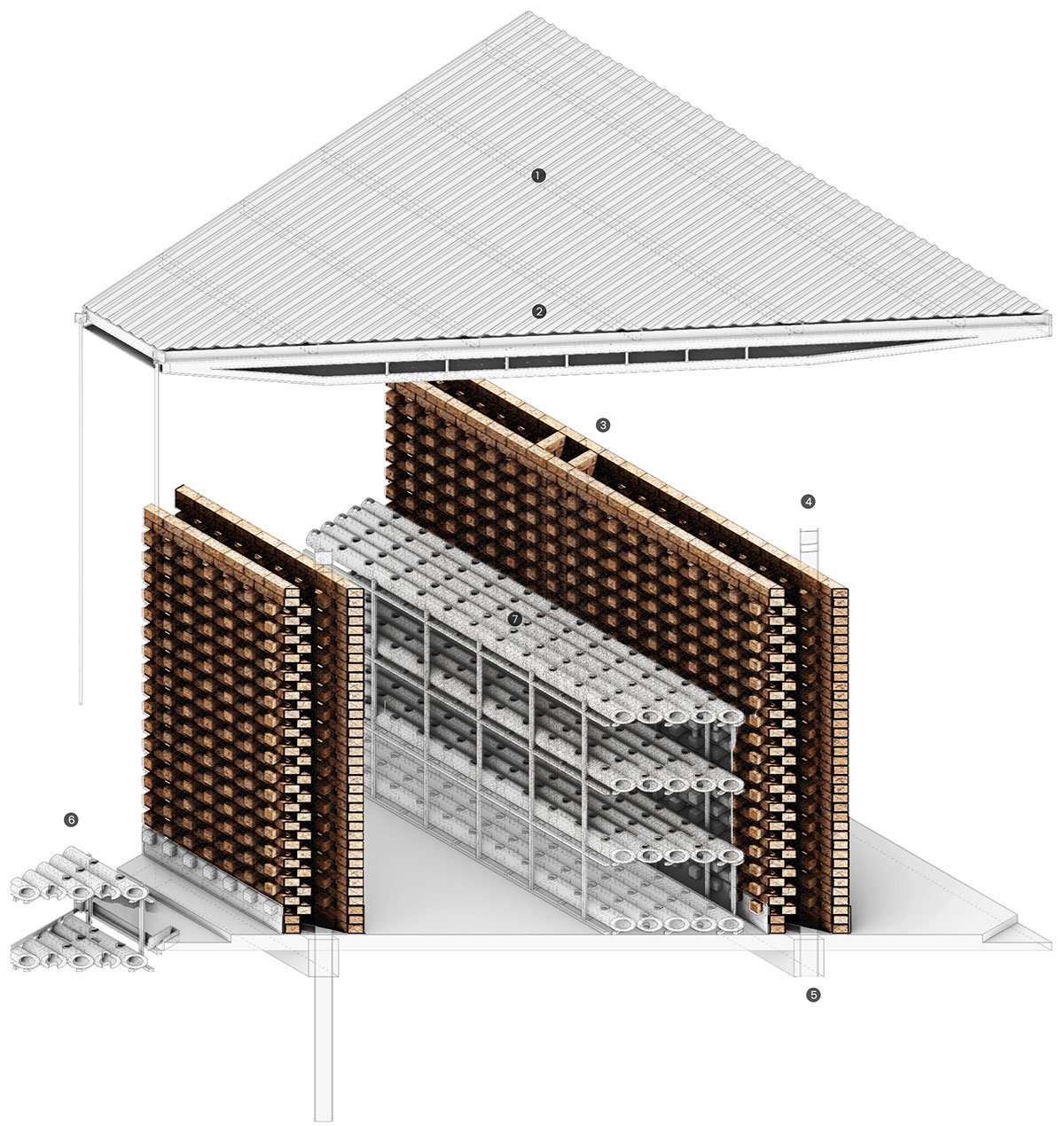 1
2
3
4
7
6
5