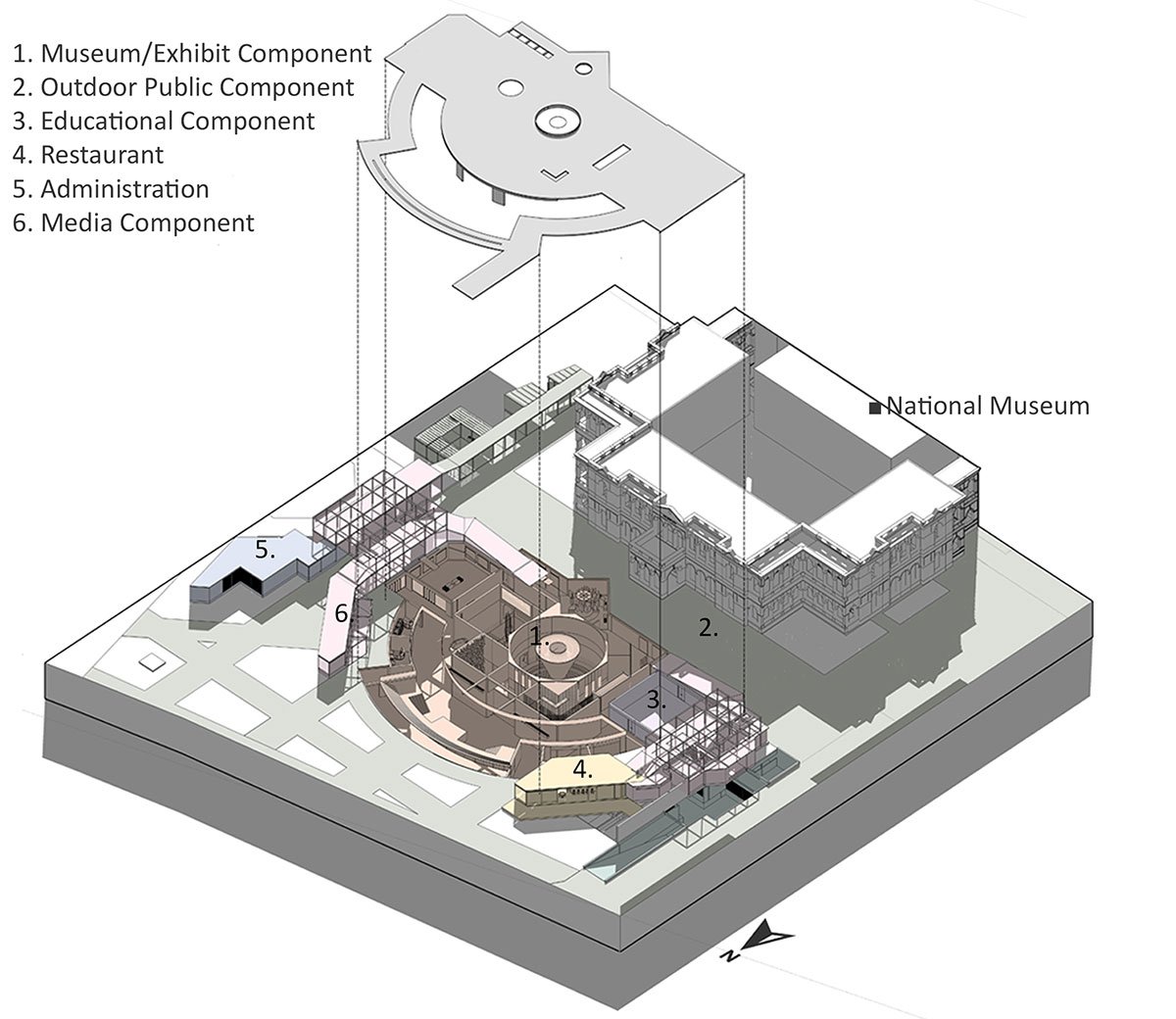 1. Museum/Exhibit Component
2. Outdoor Public Component
3. Educational Component
4. Restaurant
5. Administration
6. Media Component

National Museum

5.

6.

1.

2.

3.

4.

N