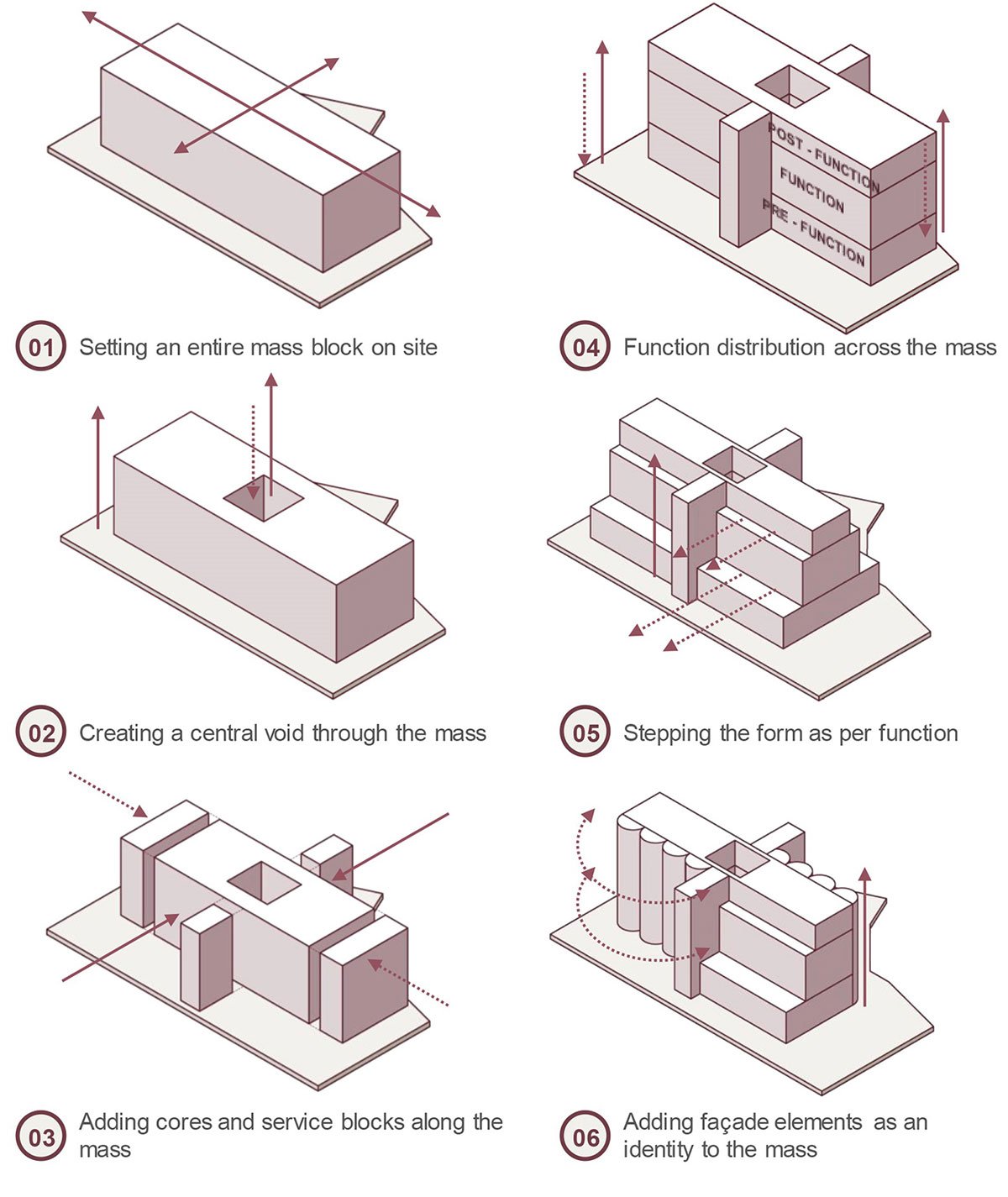 01 Setting an entire mass block on site

02 Creating a central void through the mass

03 Adding cores and service blocks along the mass

POST - FUNCTION
FUNCTION
PRE - FUNCTION

04 Function distribution across the mass

05 Stepping the form as per function

06 Adding façade elements as an identity to the mass