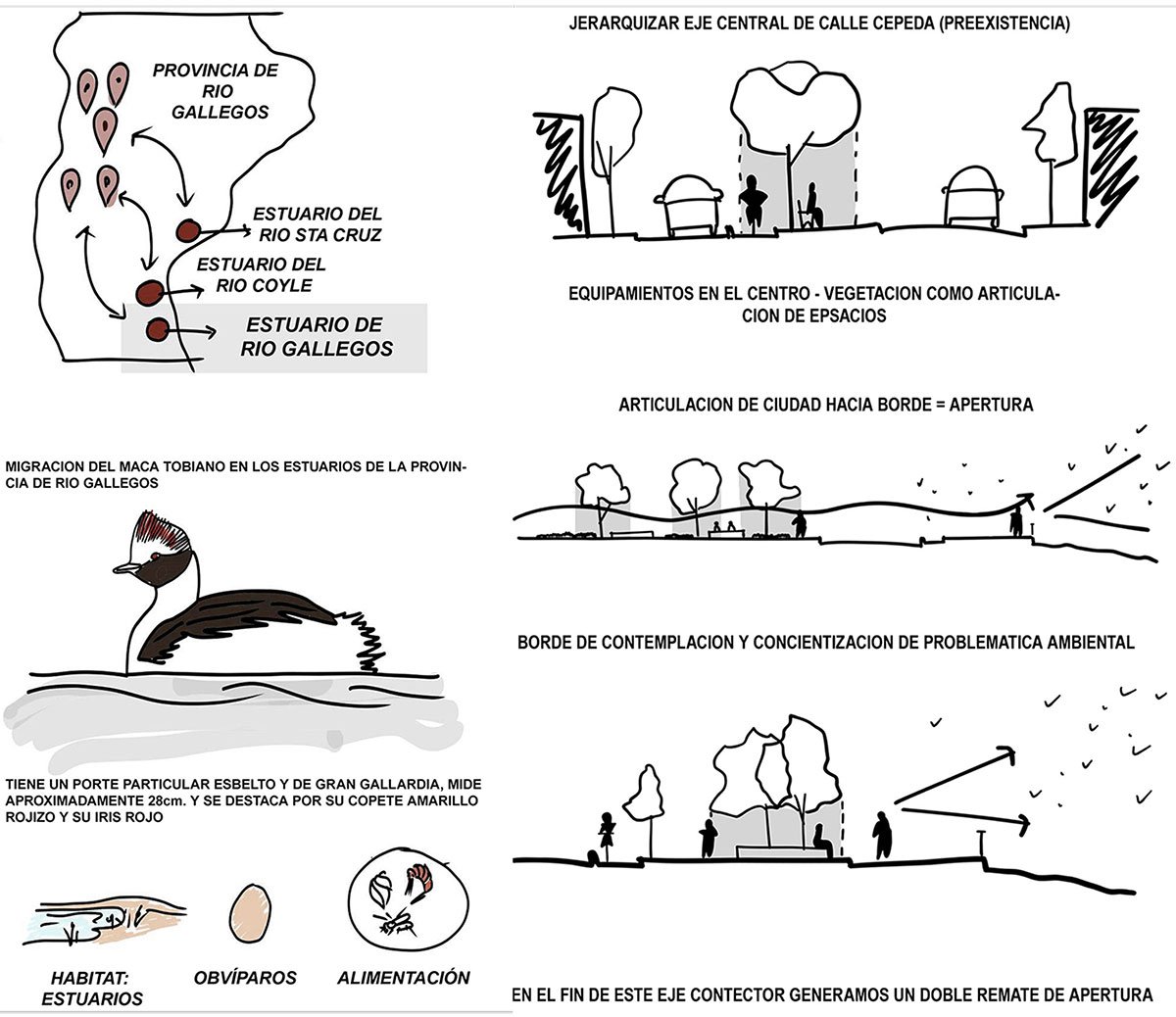 PROVINCIA DE RIO GALLEGOS

ESTUARIO DEL RIO STA CRUZ

ESTUARIO DEL RIO COYLE

ESTUARIO DE RIO GALLEGOS

MIGRACION DEL MACA TOBIANO EN LOS ESTUARIOS DE LA PROVINCIA DE RIO GALLEGOS

TIENE UN PORTE PARTICULAR ESBELTO Y DE GRAN GALLARDIA, MIDE APROXIMADAMENTE 28cm. Y SE DESTACA POR SU COPETE AMARILLO ROJIZO Y SU IRIS ROJO

HABITAT: ESTUARIOS

OBVÍPAROS

ALIMENTACIÓN

JERARQUIZAR EJE CENTRAL DE CALLE CEPEDA (PREEXISTENCIA)

EQUIPAMIENTOS EN EL CENTRO - VEGETACION COMO ARTICULACION DE EPSACIOS

ARTICULACION DE CIUDAD HACIA BORDE = APERTURA

BORDE DE CONTEMPLACION Y CONCIENTIZACION DE PROBLEMATICA AMBIENTAL

EN EL FIN DE ESTE EJE CONTECTOR GENERAMOS UN DOBLE REMATE DE APERTURA