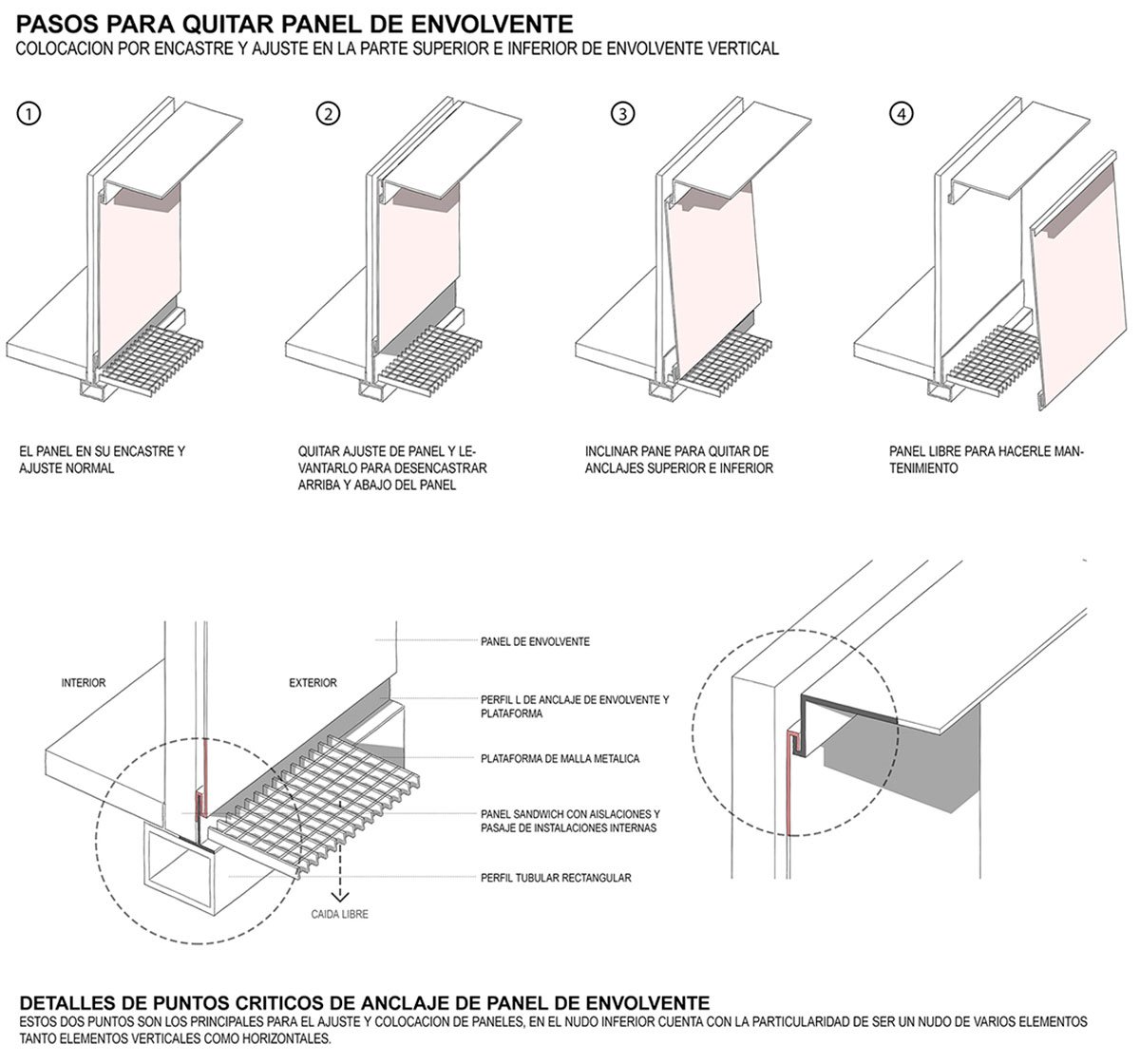 PASOS PARA QUITAR PANEL DE ENVOLVENTE
COLOCACION POR ENCASTRE Y AJUSTE EN LA PARTE SUPERIOR E INFERIOR DE ENVOLVENTE VERTICAL

1

2

3

4

EL PANEL EN SU ENCASTRE Y AJUSTE NORMAL

QUITAR AJUSTE DE PANEL Y LEVANTARLO PARA DESENCASTRAR ARRIBA Y ABAJO DEL PANEL

INCLINAR PANE PARA QUITAR DE ANCLAJES SUPERIOR E INFERIOR

PANEL LIBRE PARA HACERLE MANTENIMIENTO

INTERIOR

EXTERIOR

PANEL DE ENVOLVENTE

PERFIL L DE ANCLAJE DE ENVOLVENTE Y PLATAFORMA

PLATAFORMA DE MALLA METALICA

PANEL SANDWICH CON AISLACIONES Y PASAJE DE INSTALACIONES INTERNAS

PERFIL TUBULAR RECTANGULAR

CAIDA LIBRE

DETALLES DE PUNTOS CRITICOS DE ANCLAJE DE PANEL DE ENVOLVENTE
ESTOS DOS PUNTOS SON LOS PRINCIPALES PARA EL AJUSTE Y COLOCACION DE PANELES, EN EL NUDO INFERIOR CUENTA CON LA PARTICULARIDAD DE SER UN NUDO DE VARIOS ELEMENTOS TANTO ELEMENTOS VERTICALES COMO HORIZONTALES.