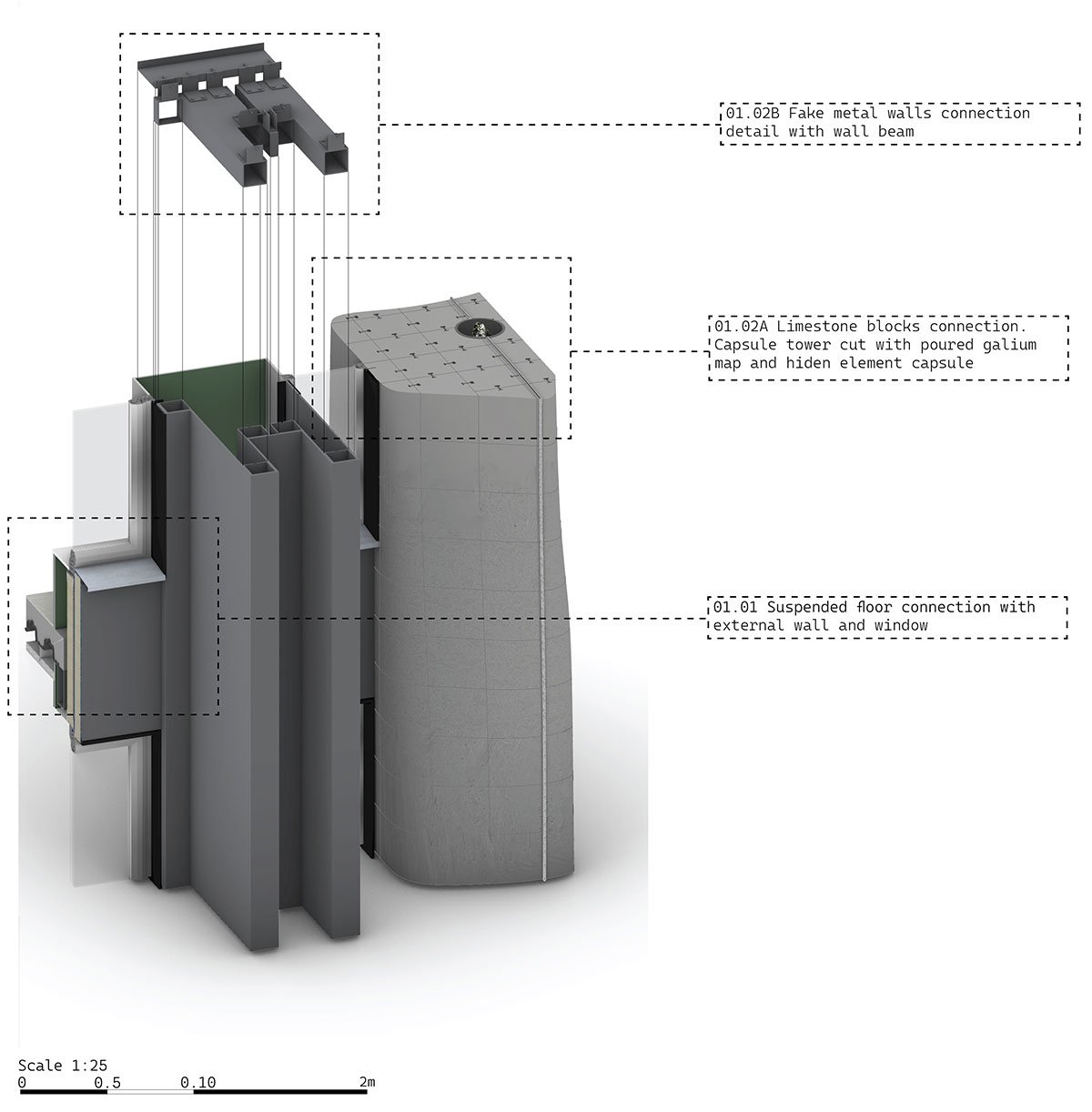 01.02B Fake metal walls connection detail with wall beam

01.02A Limestone blocks connection. Capsule tower cut with poured galium map and hiden element capsule

01.01 Suspended floor connection with external wall and window

Scale 1:25
0 0.5 0.10 2m