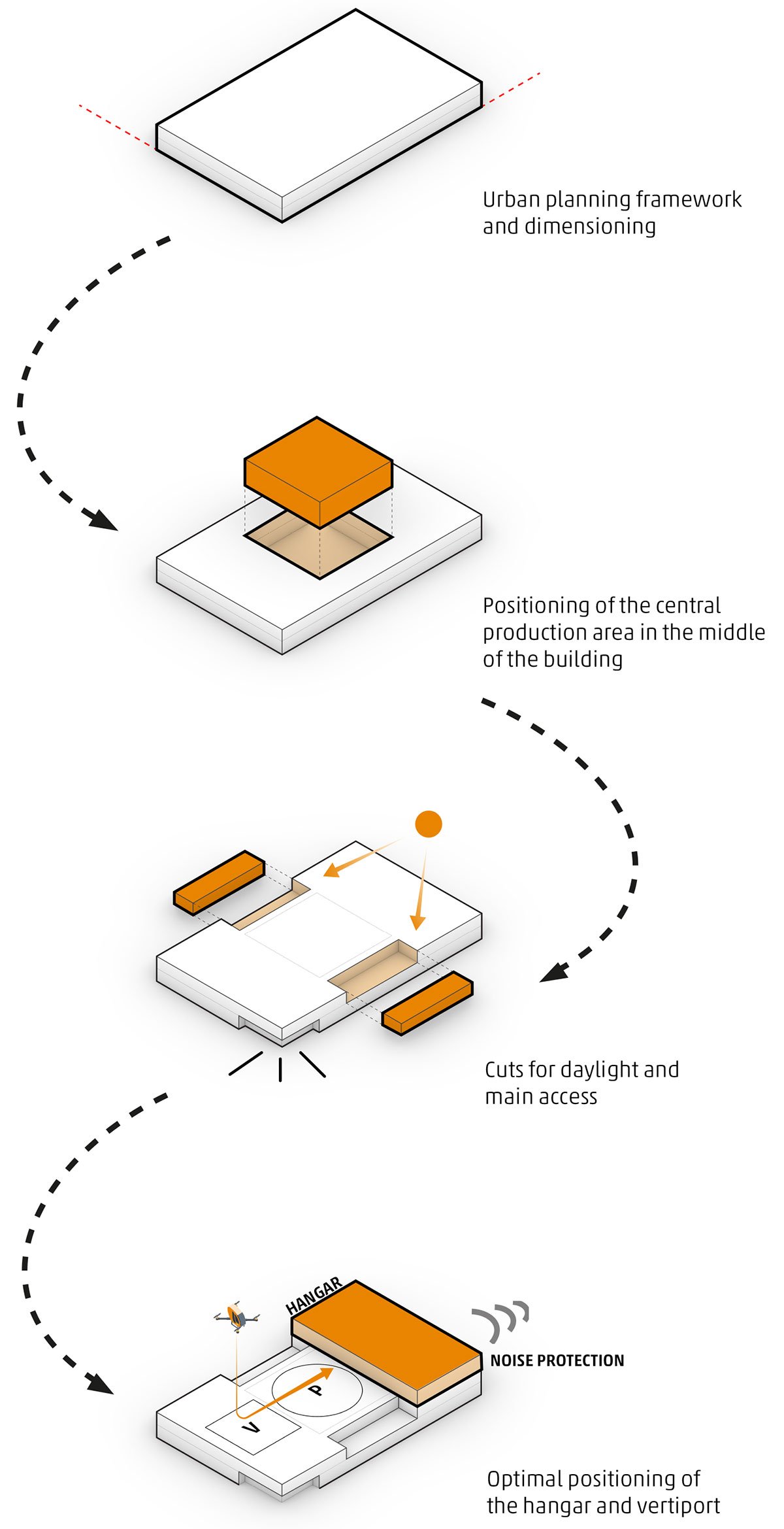 Urban planning framework and dimensioning

Positioning of the central production area in the middle of the building

Cuts for daylight and main access

HANGAR

NOISE PROTECTION

P

V

Optimal positioning of the hangar and vertiport