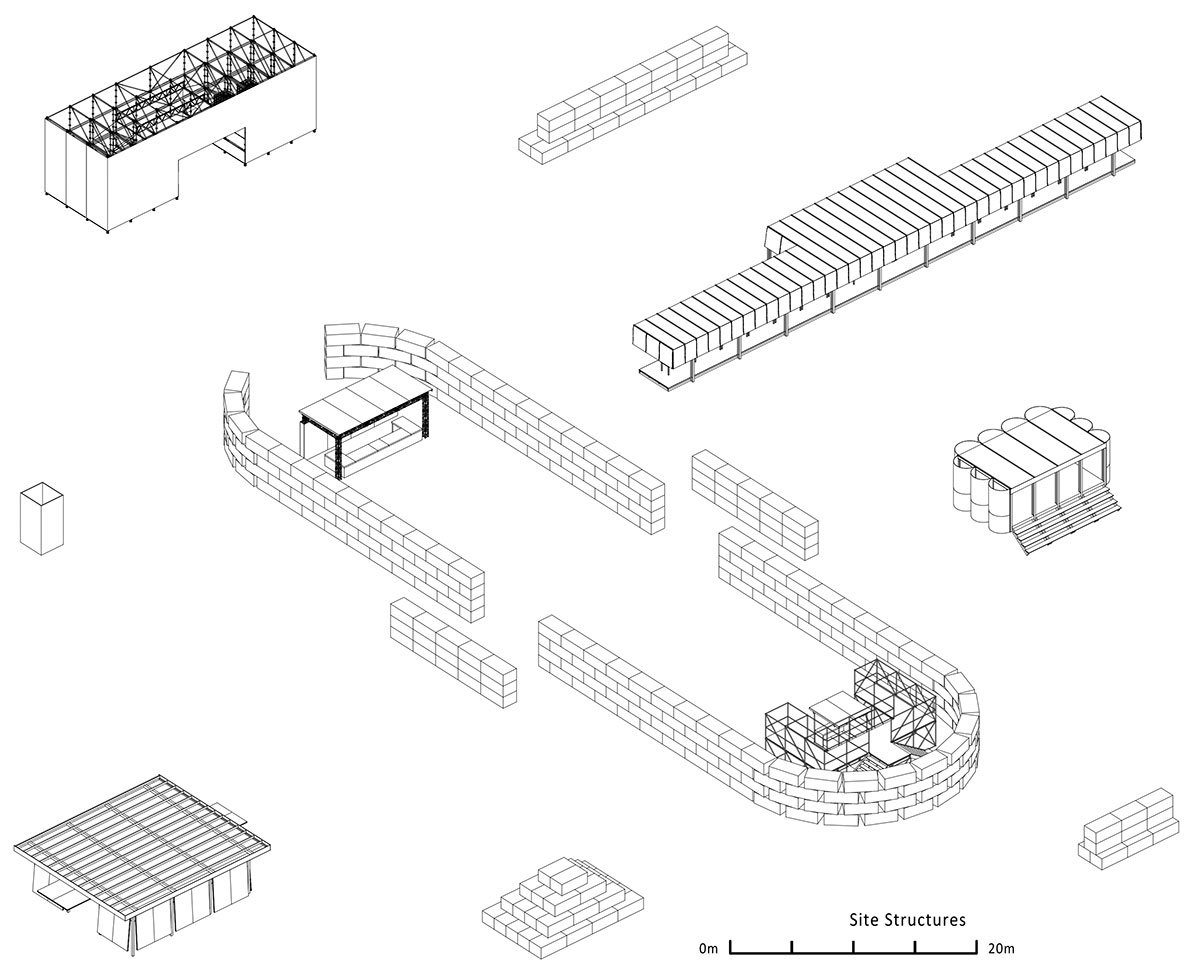 Site Structures
0m
20m