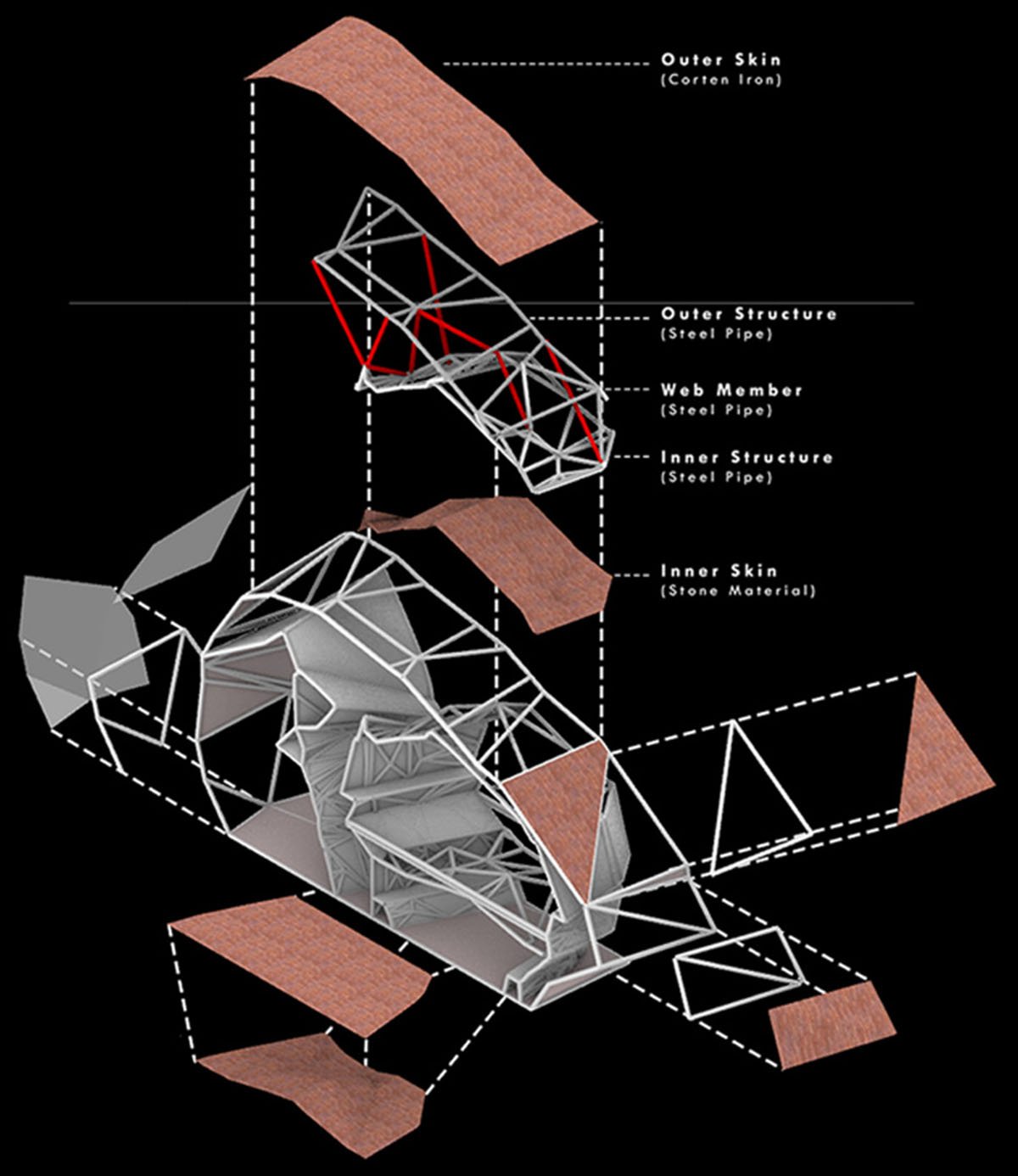 Outer Skin
(Corten Iron)

Outer Structure
(Steel Pipe)

Web Member
(Steel Pipe)

Inner Structure
(Steel Pipe)

Inner Skin
(Stone Material)