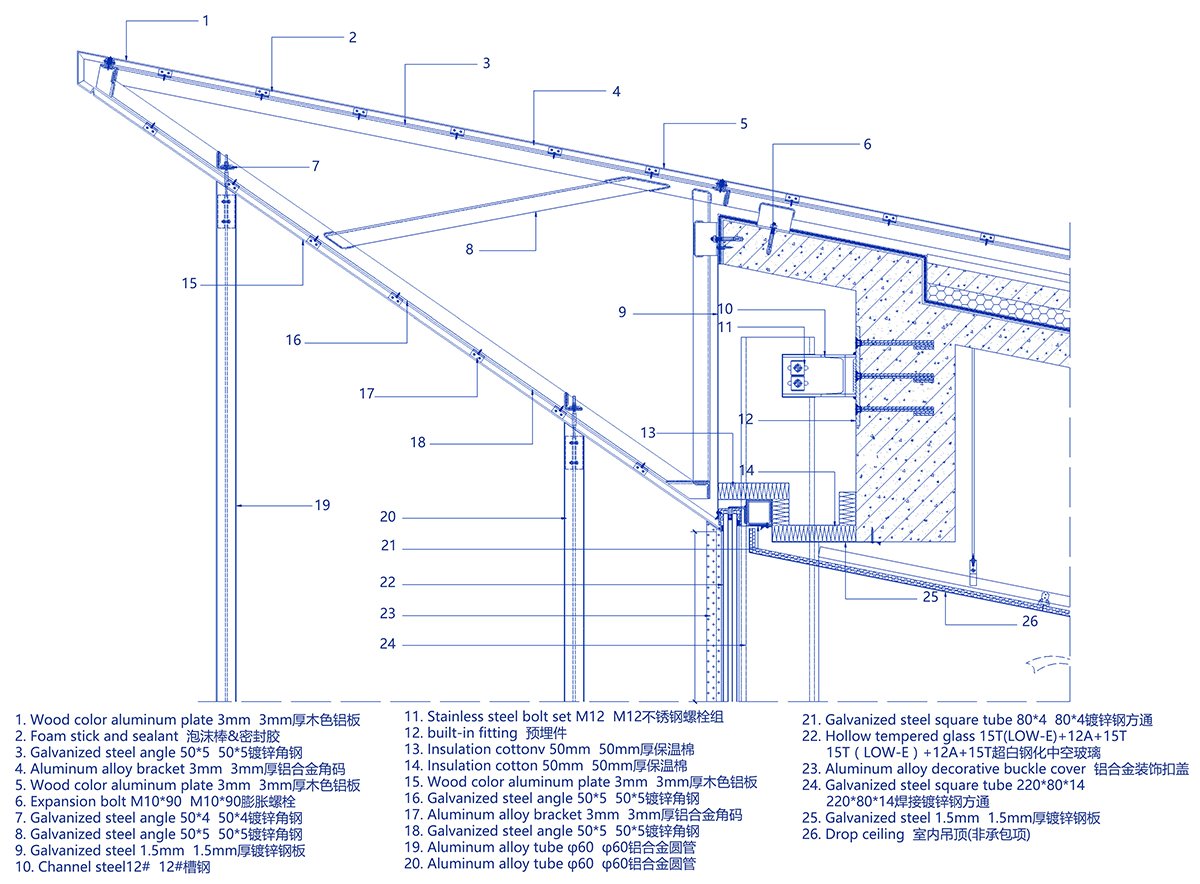 1
2
3
4
5
6
7
8
9
10
11
12
13
14
15
16
17
18
19
20
21
22
23
24
25
26

1. Wood color aluminum plate 3mm 3mm厚木色铝板
2. Foam stick and sealant 泡沫棒&密封胶
3. Galvanized steel angle 50*5 50*5镀锌角钢
4. Aluminum alloy bracket 3mm 3mm厚铝合金角码
5. Wood color aluminum plate 3mm 3mm厚木色铝板
6. Expansion bolt M10*90 M10*90膨胀螺栓
7. Galvanized steel angle 50*4 50*4镀锌角钢
8. Galvanized steel angle 50*5 50*5镀锌角钢
9. Galvanized steel 1.5mm 1.5mm厚镀锌钢板
10. Channel steel12# 12#槽钢

11. Stainless steel bolt set M12 M12不锈钢螺栓组
12. built-in fitting 预埋件
13. Insulation cottonv 50mm 50mm厚保温棉
14. Insulation cotton 50mm 50mm厚保温棉
15. Wood color aluminum plate 3mm 3mm厚木色铝板
16. Galvanized steel angle 50*5 50*5镀锌角钢
17. Aluminum alloy bracket 3mm 3mm厚铝合金角码
18. Galvanized steel angle 50*5 50*5镀锌角钢
19. Aluminum alloy tube φ60 φ60铝合金圆管
20. Aluminum alloy tube φ60 φ60铝合金圆管

21. Galvanized steel square tube 80*4 80*4镀锌钢方通
22. Hollow tempered glass 15T(LOW-E)+12A+15T 15T（LOW-E）+12A+15T超白钢化中空玻璃
23. Aluminum alloy decorative buckle cover 铝合金装饰扣盖
24. Galvanized steel square tube 220*80*14 220*80*14焊接镀锌钢方通
25. Galvanized steel 1.5mm 1.5mm厚镀锌钢板
26. Drop ceiling 室内吊顶(非承包项)