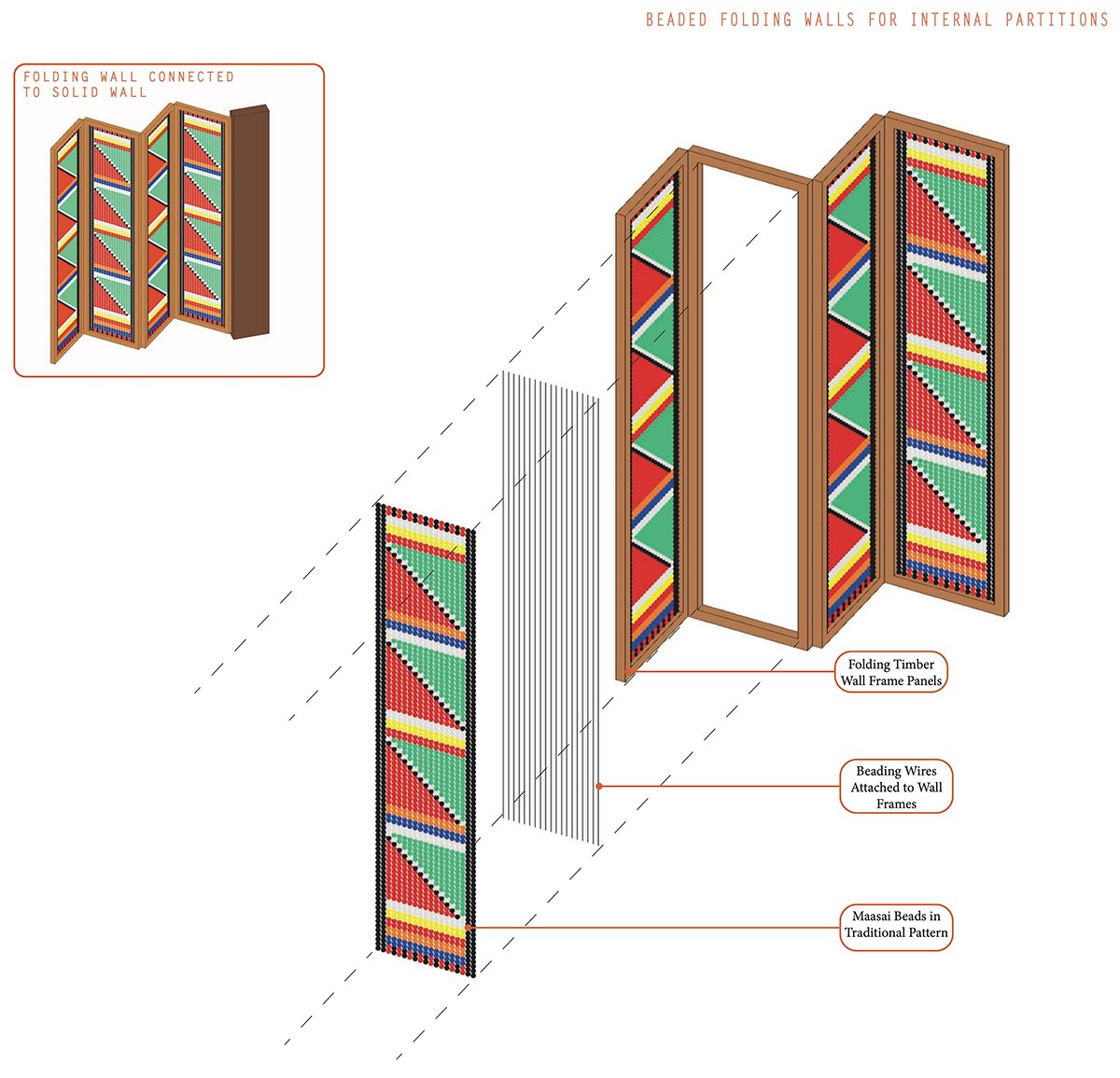 BEADED FOLDING WALLS FOR INTERNAL PARTITIONS

FOLDING WALL CONNECTED TO SOLID WALL

Folding Timber Wall Frame Panels

Beading Wires Attached to Wall Frames

Maasai Beads in Traditional Pattern