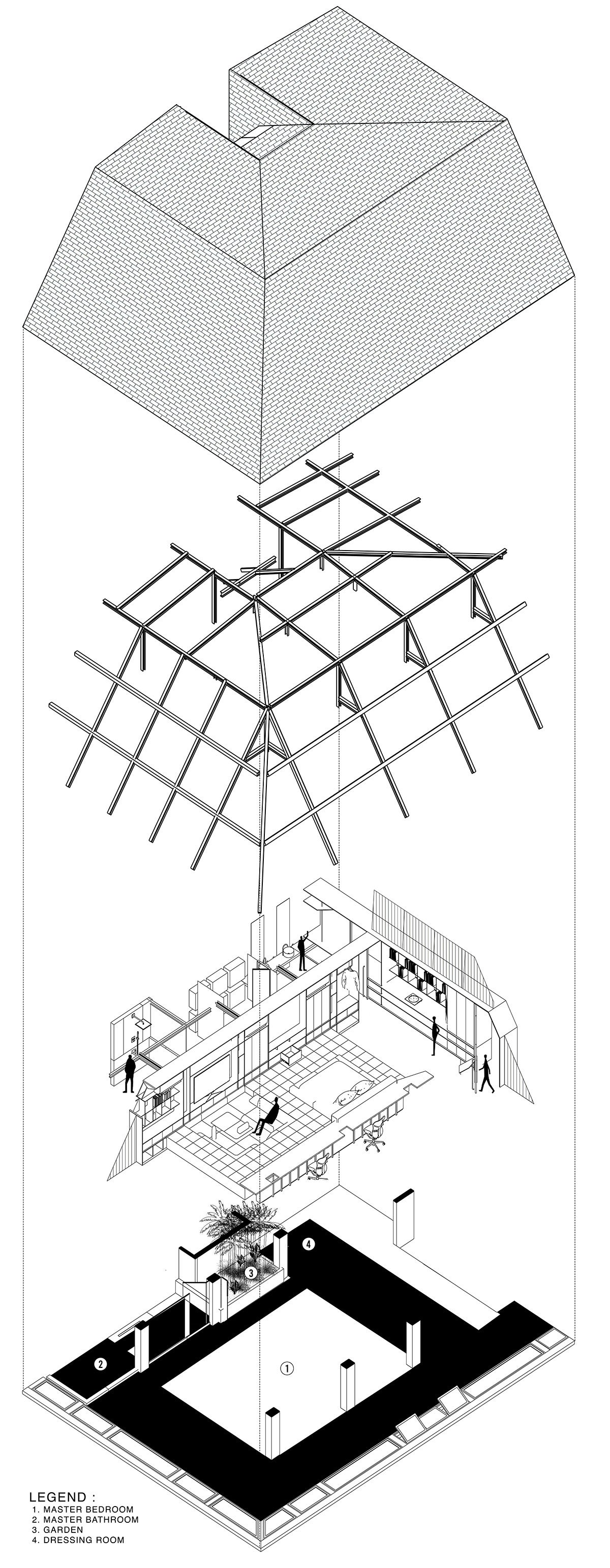 4
3
2
1

LEGEND :
1. MASTER BEDROOM
2. MASTER BATHROOM
3. GARDEN
4. DRESSING ROOM