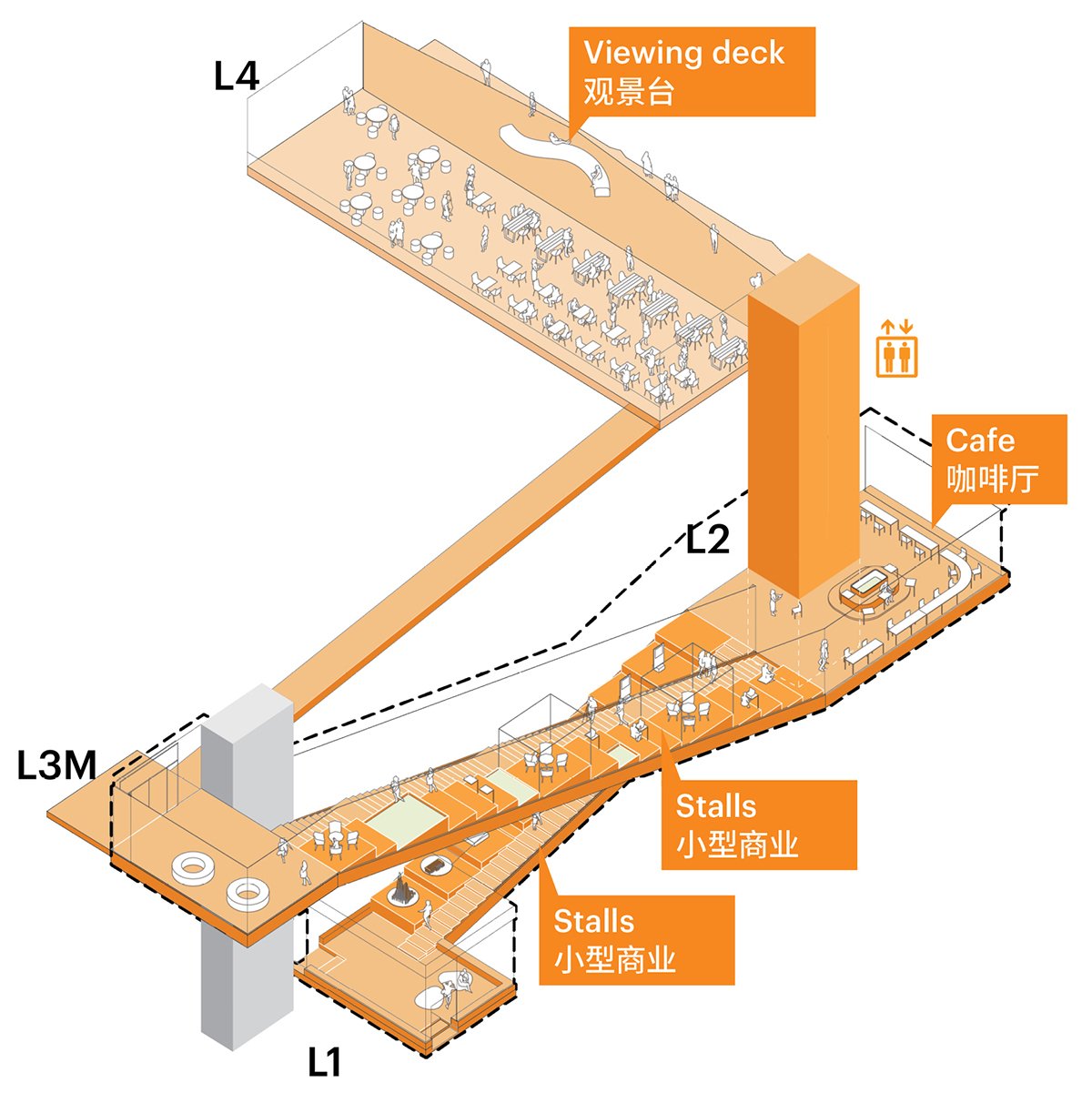 L4

Viewing deck
观景台

Cafe
咖啡厅

L2

L3M

Stalls
小型商业

Stalls
小型商业

L1