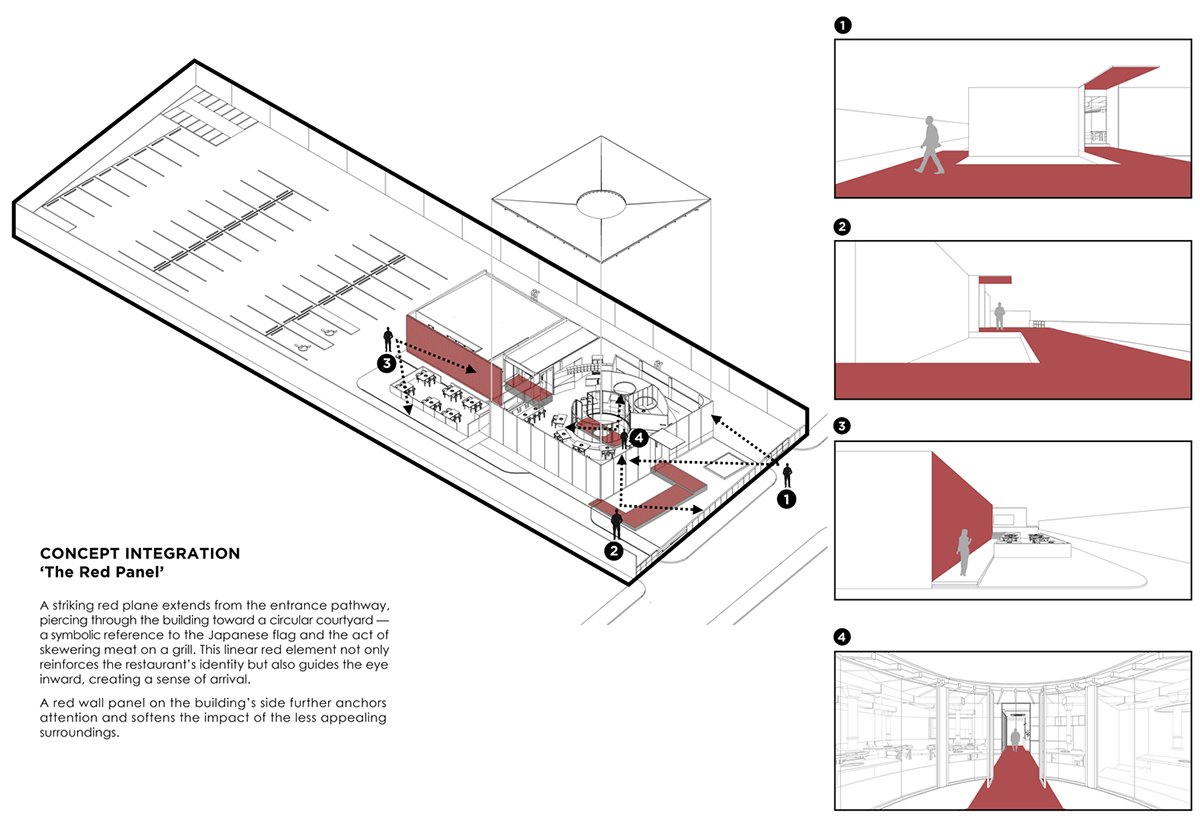 3

4

1

2

CONCEPT INTEGRATION
'The Red Panel'

A striking red plane extends from the entrance pathway, piercing through the building toward a circular courtyard — a symbolic reference to the Japanese flag and the act of skewering meat on a grill. This linear red element not only reinforces the restaurant's identity but also guides the eye inward, creating a sense of arrival.

A red wall panel on the building's side further anchors attention and softens the impact of the less appealing surroundings.

1

2

3

4