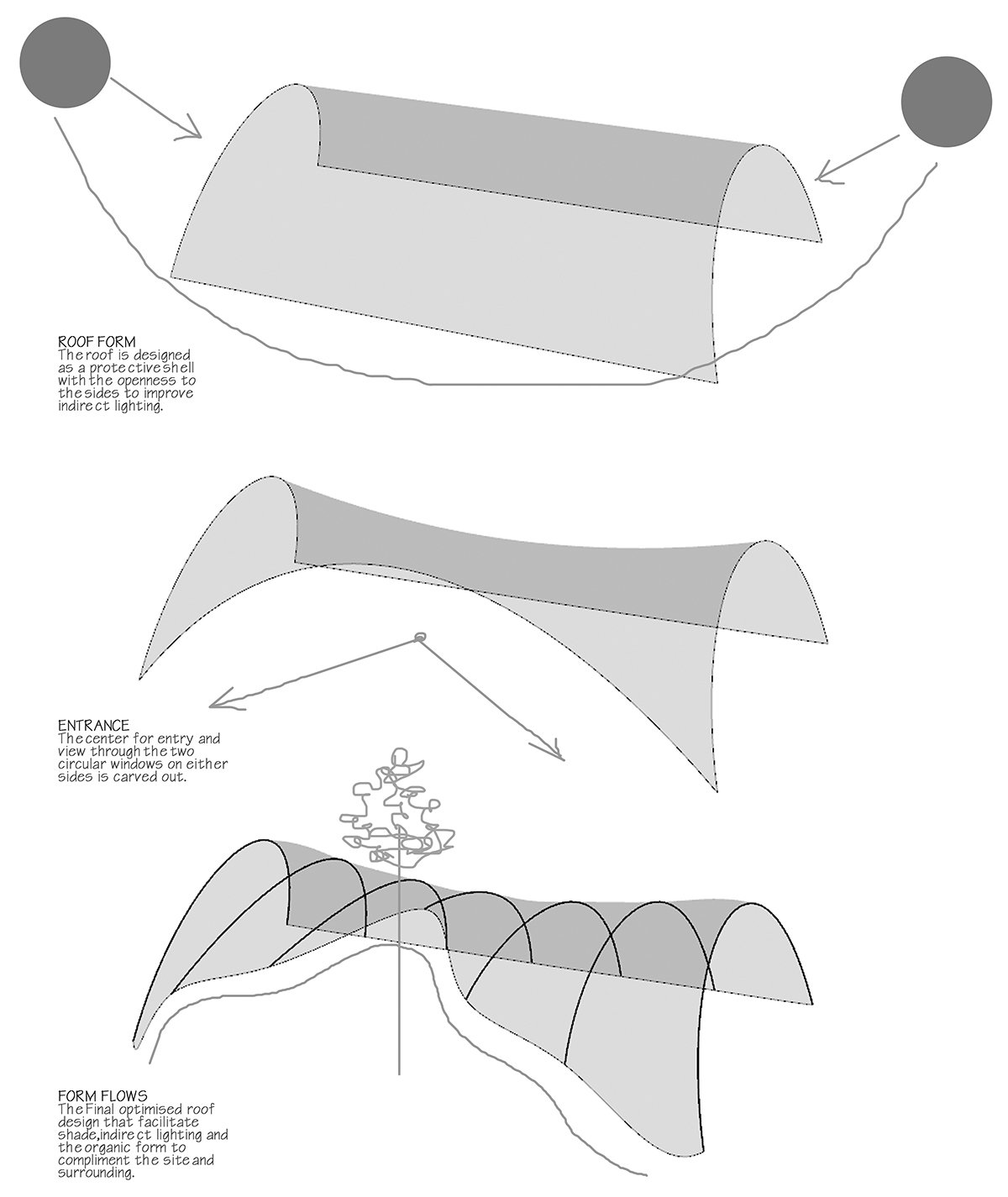 ROOF FORM
The roof is designed as a protective shell with the openness to the sides to improve indirect lighting.

ENTRANCE
The center for entry and view through the two circular windows on either sides is carved out.

FORM FLOWS
The Final optimised roof design that facilitate shade,indirect lighting and the organic form to compliment the site and surrounding.