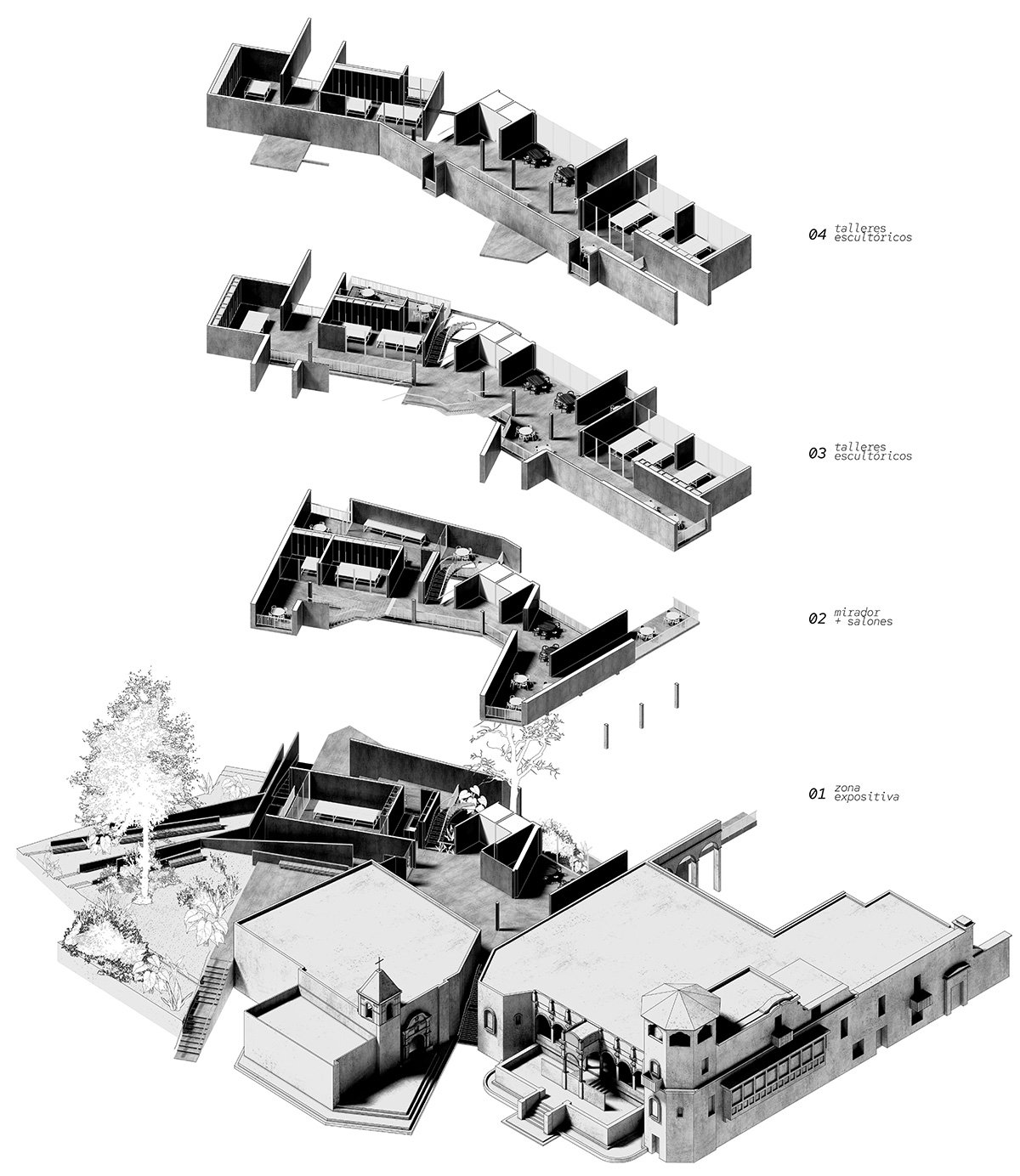 04 talleres escultóricos

03 talleres escultóricos

02 mirador + salones

01 zona expositiva