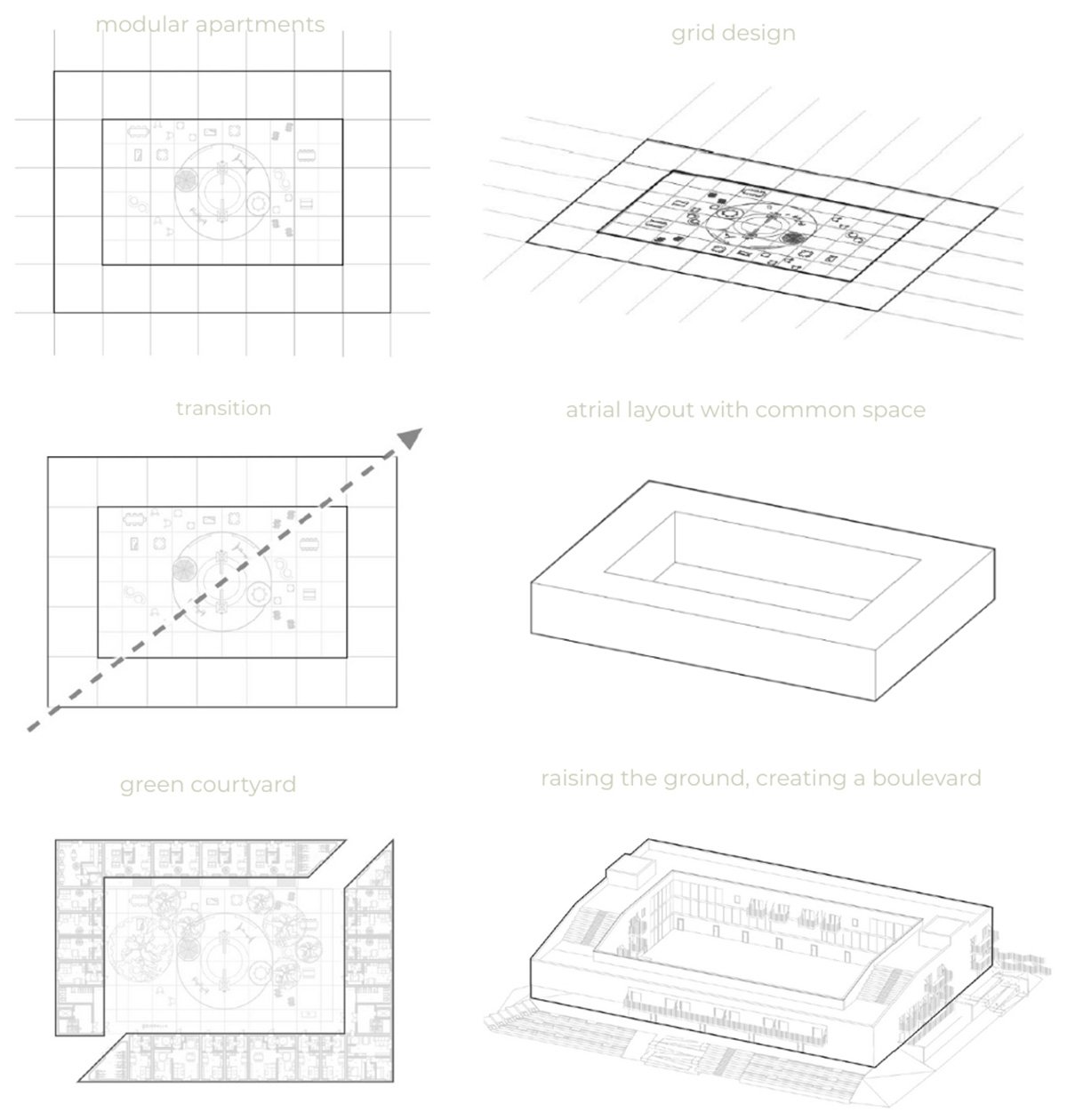 modular apartments

grid design

transition

atrial layout with common space

green courtyard

raising the ground, creating a boulevard