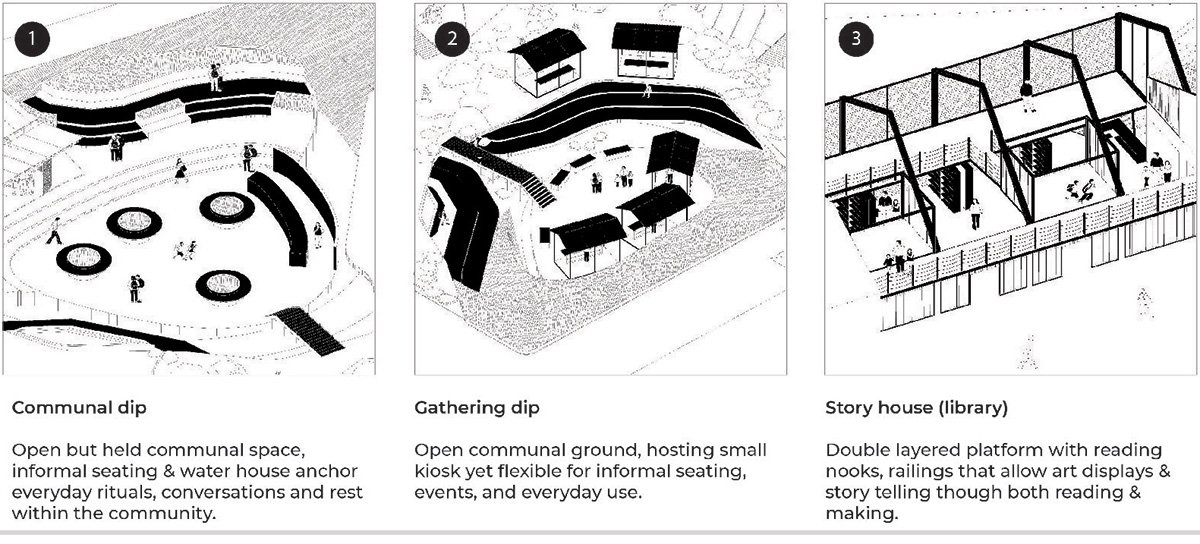 1

Communal dip

Open but held communal space, informal seating & water house anchor everyday rituals, conversations and rest within the community.

2

Gathering dip

Open communal ground, hosting small kiosk yet flexible for informal seating, events, and everyday use.

3

Story house (library)

Double layered platform with reading nooks, railings that allow art displays & story telling though both reading & making.