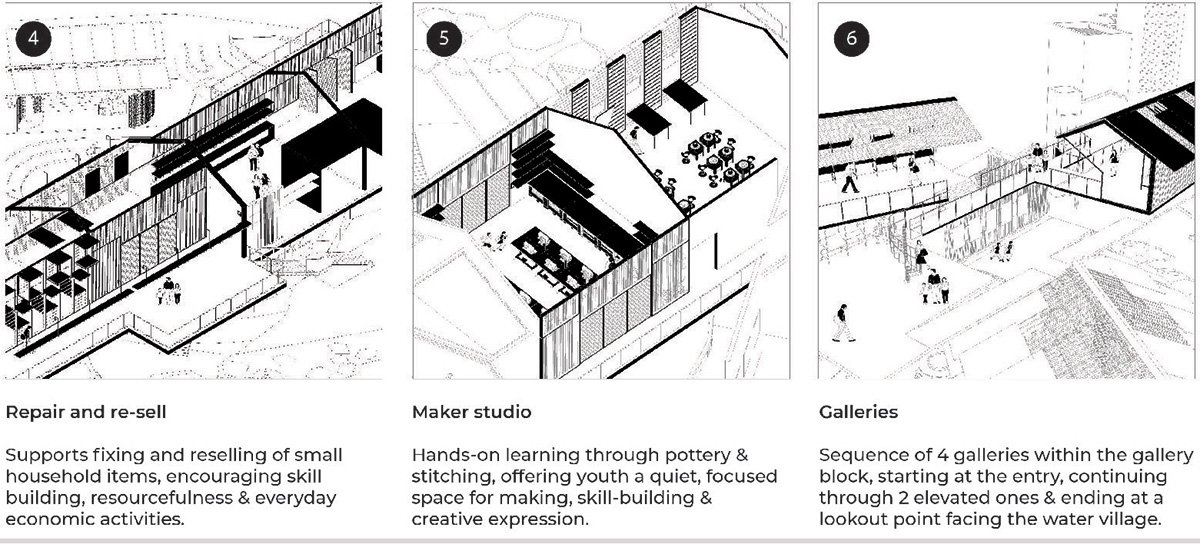 4

Repair and re-sell

Supports fixing and reselling of small household items, encouraging skill building, resourcefulness & everyday economic activities.

5

Maker studio

Hands-on learning through pottery & stitching, offering youth a quiet, focused space for making, skill-building & creative expression.

6

Galleries

Sequence of 4 galleries within the gallery block, starting at the entry, continuing through 2 elevated ones & ending at a lookout point facing the water village.